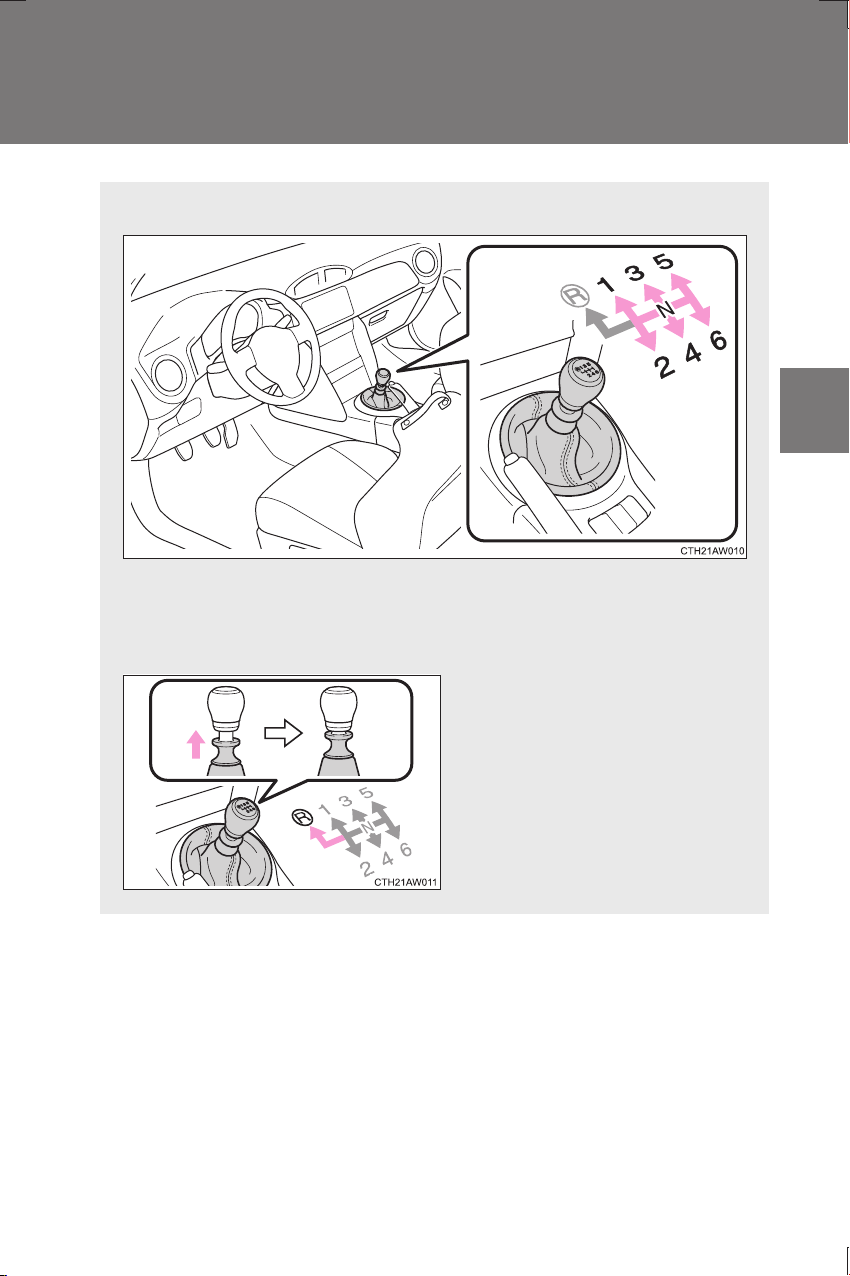 R 1 3 5 N 2 4 6

CTH21AW010

R 1 3 5 N 2 4 6

CTH21AW011