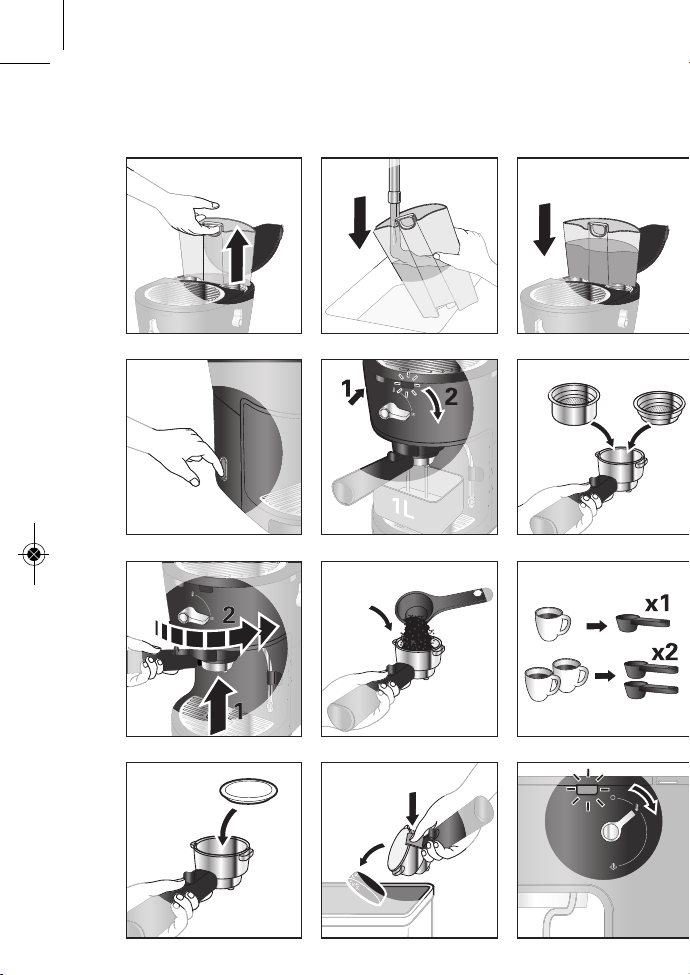 1
2
1L
2
1
x1
x2