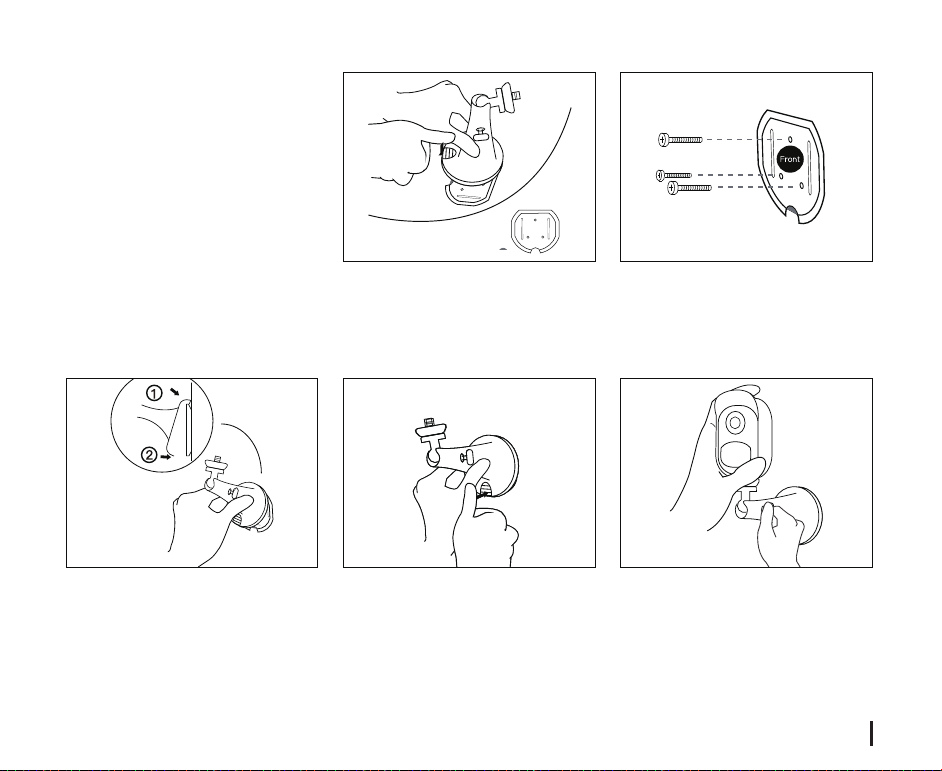 Front

①

②