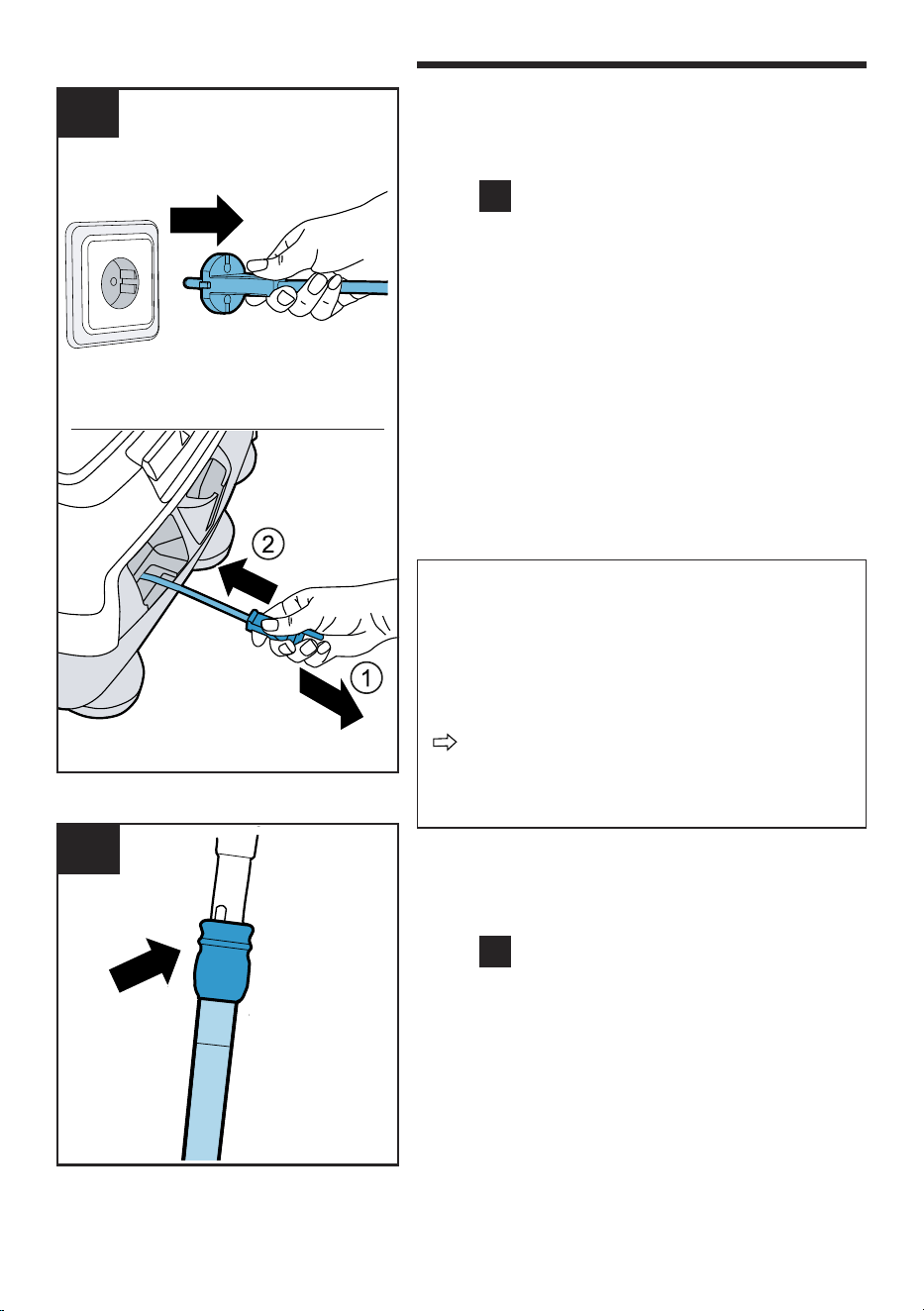 ②

①