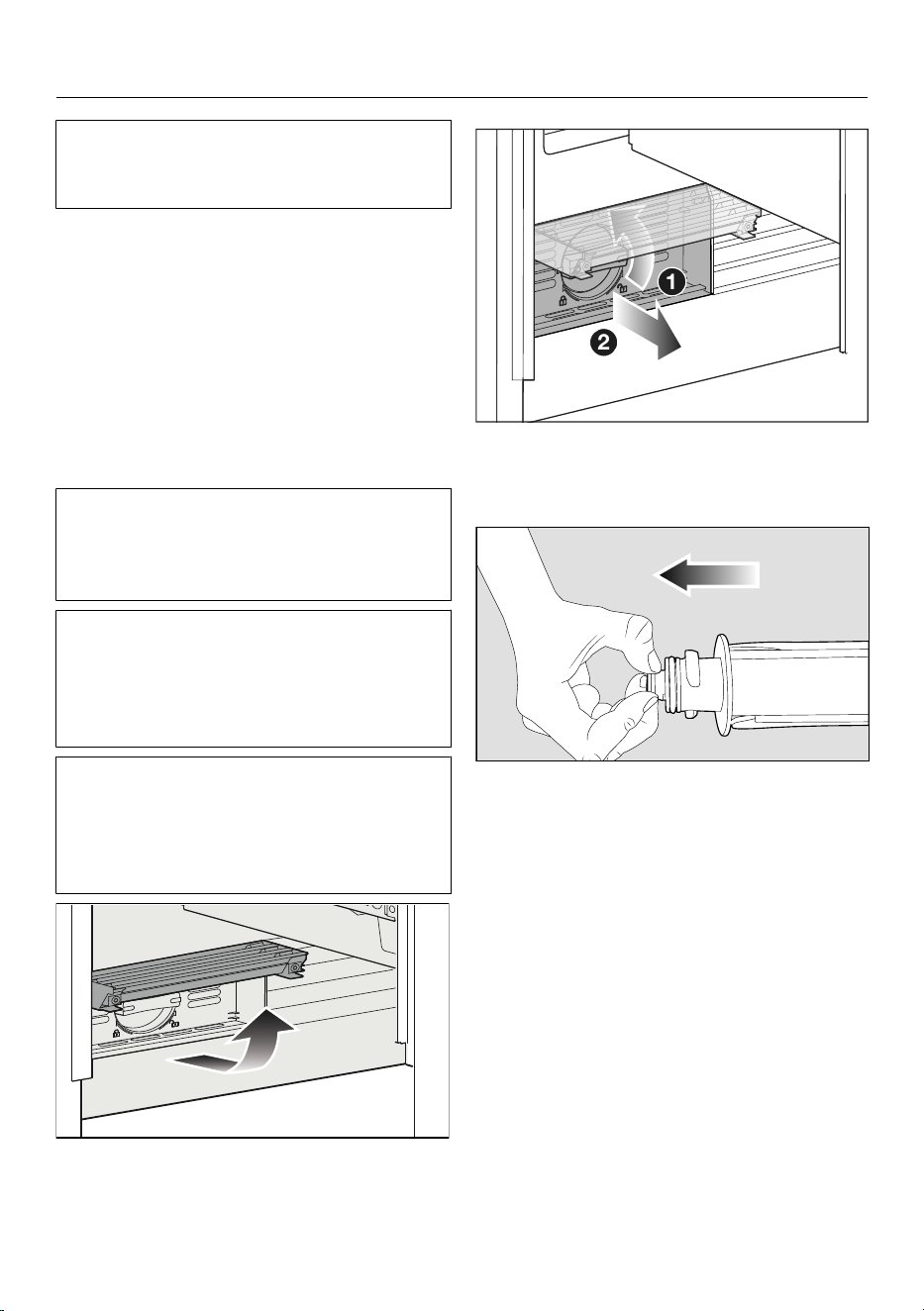 1

2