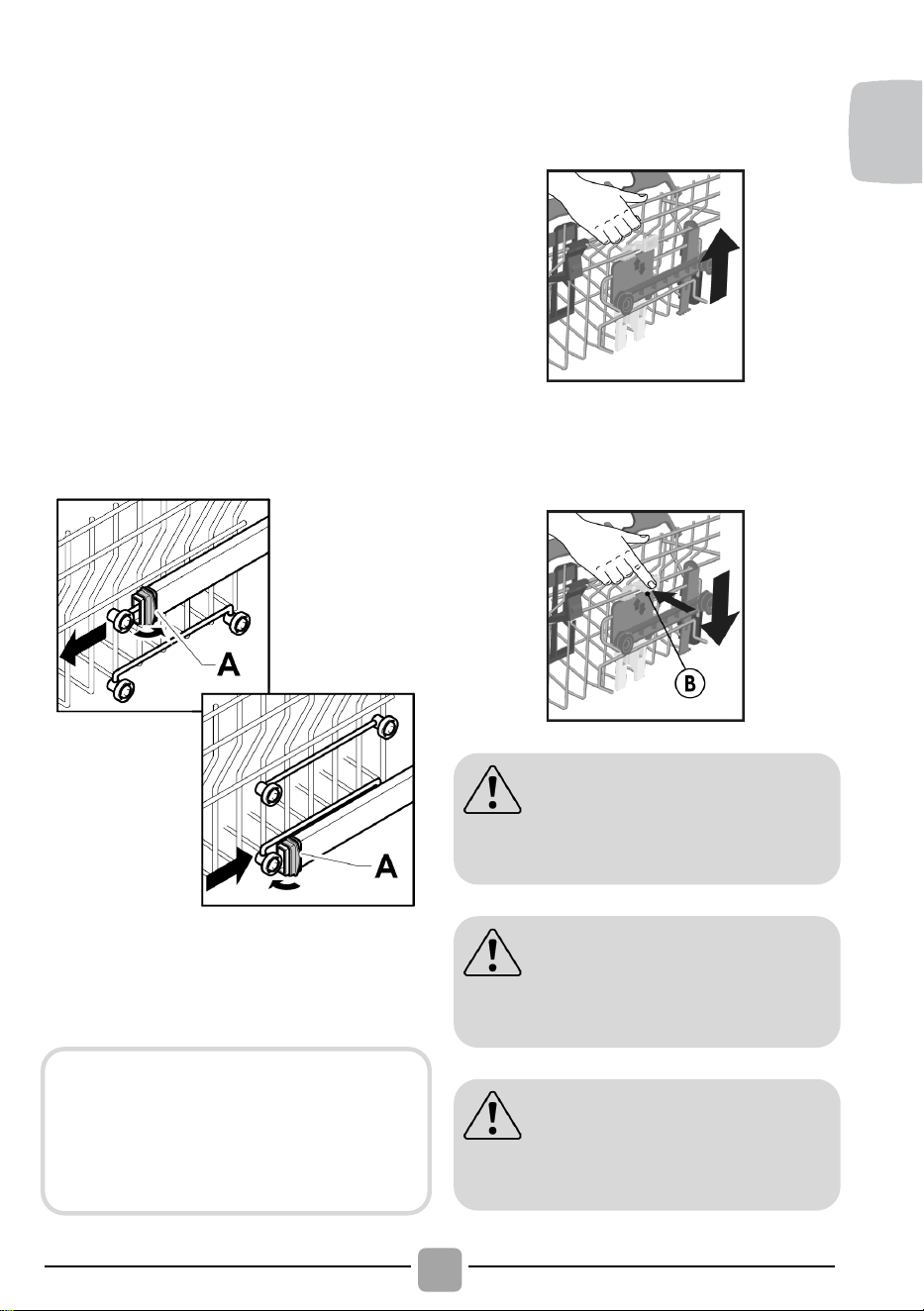 A

A

B