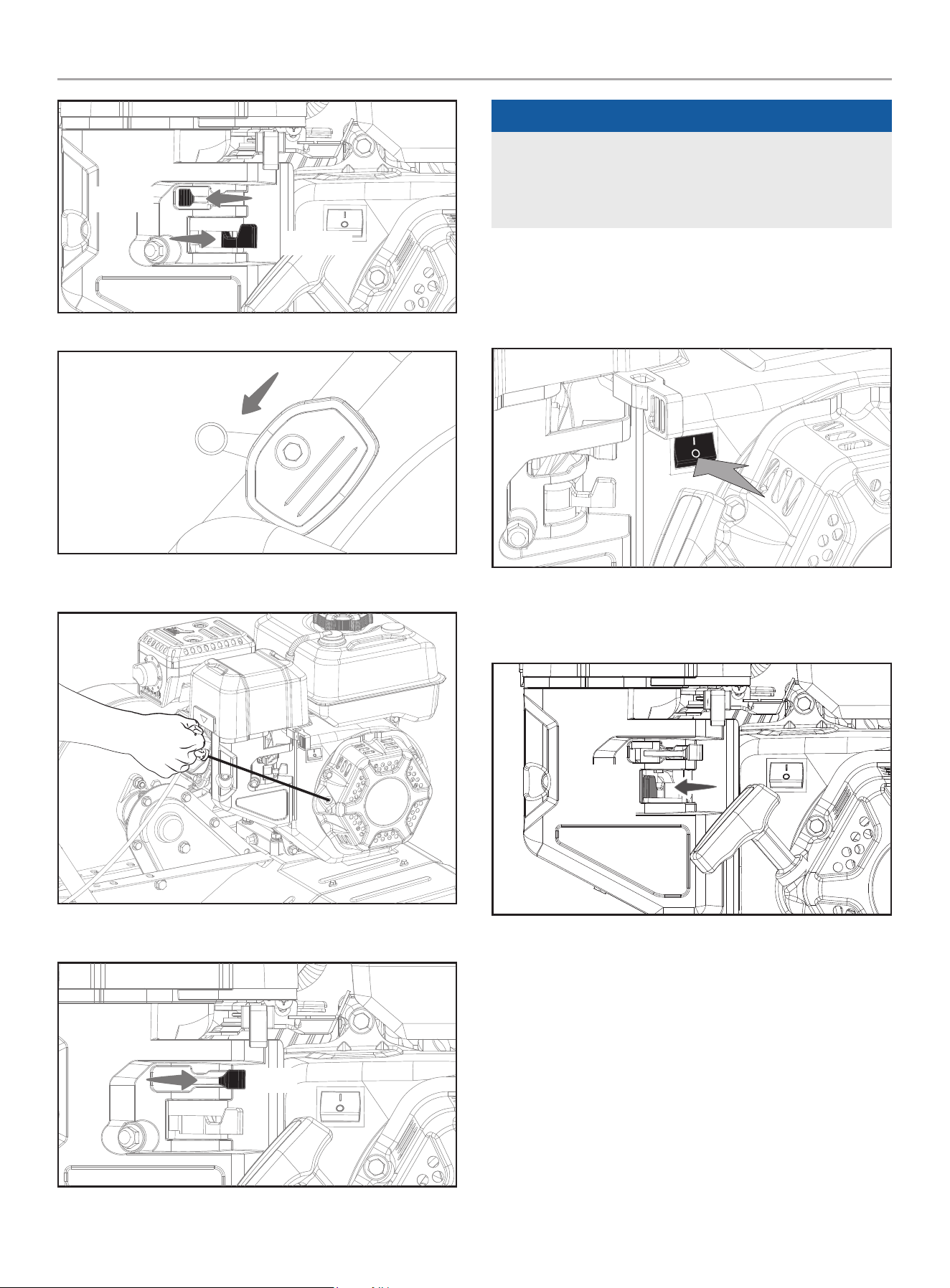 I
O

I
O

I
O

I
O