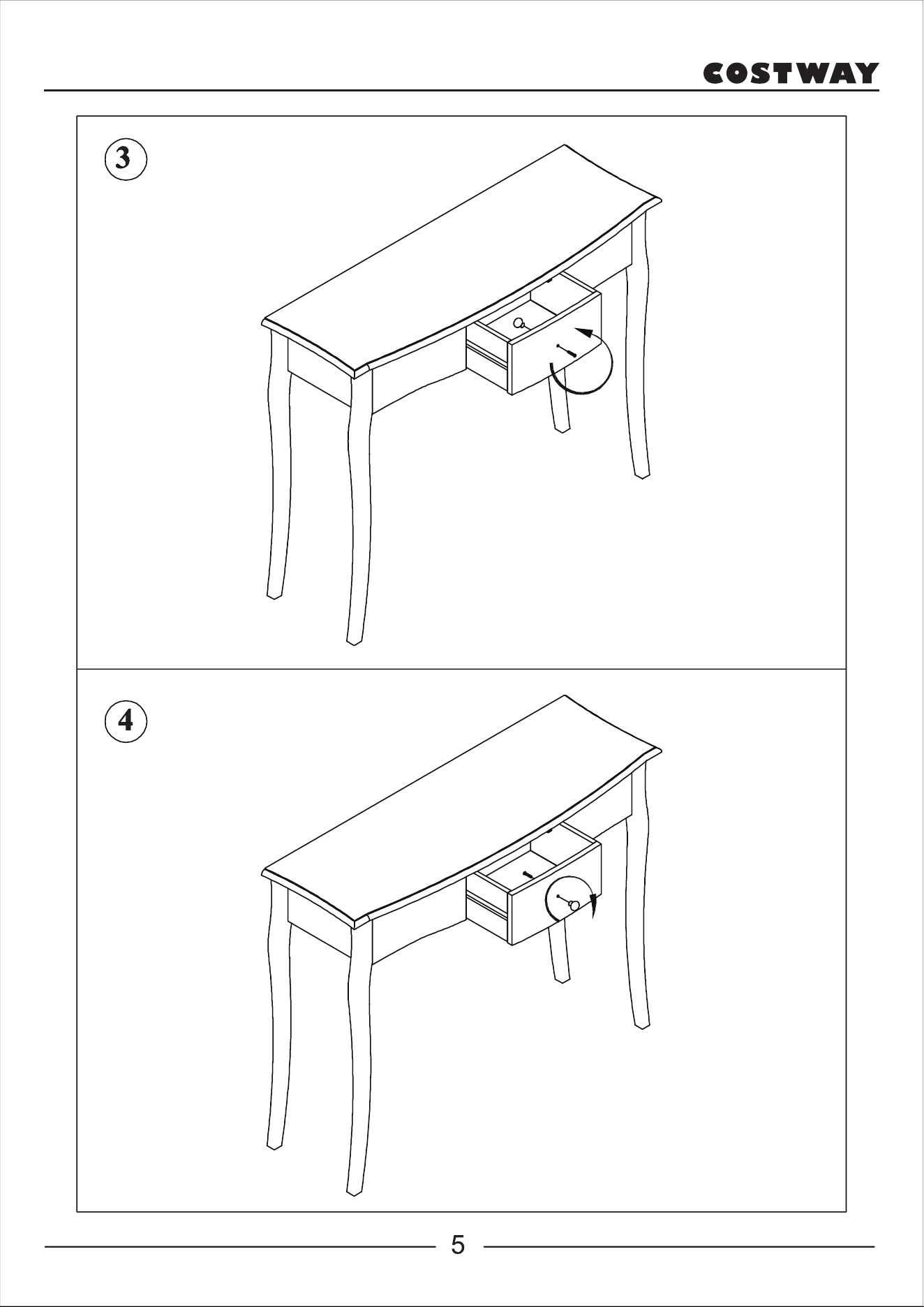 COSTWAY

3

4

5