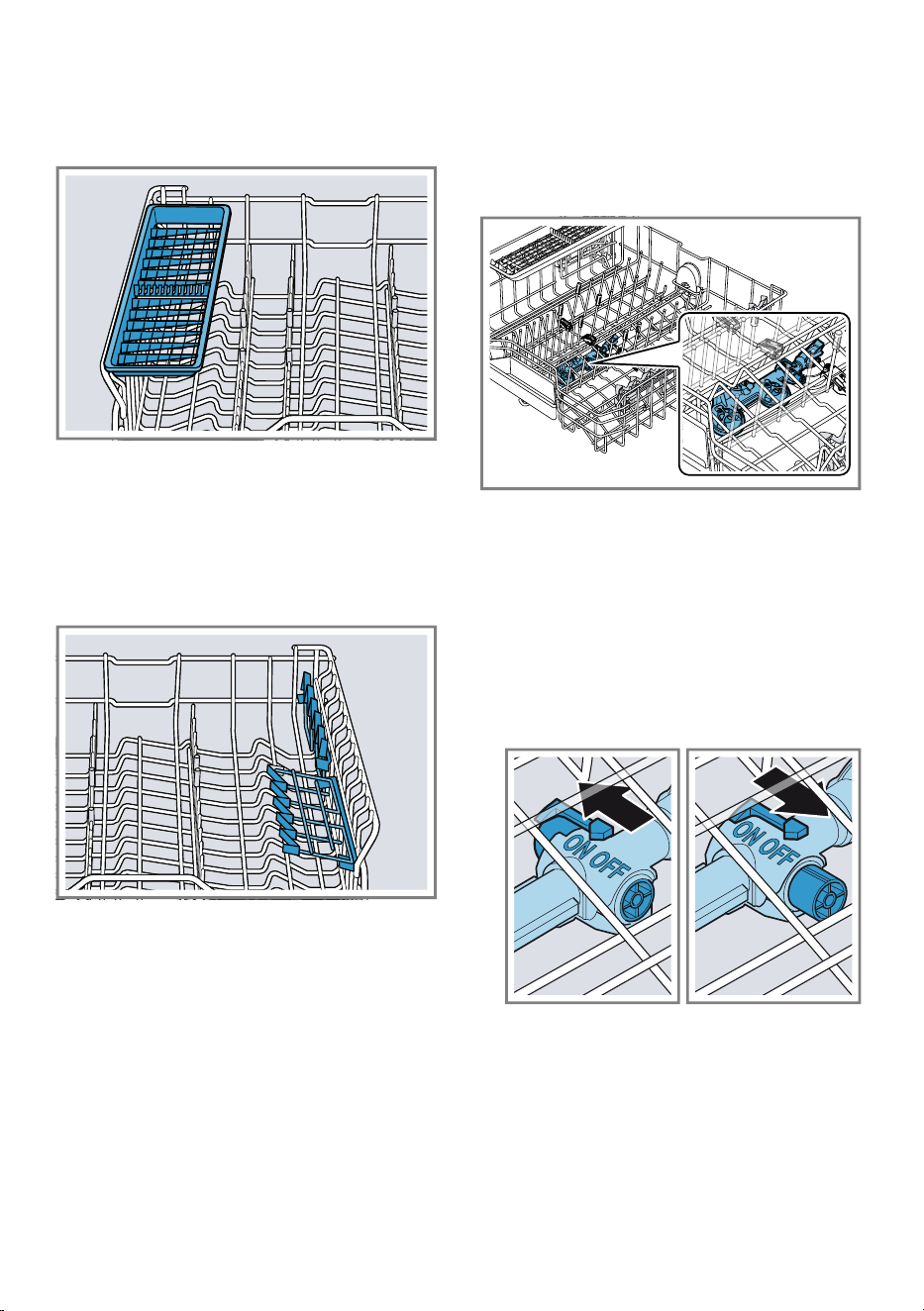 ON OFF

ON OFF