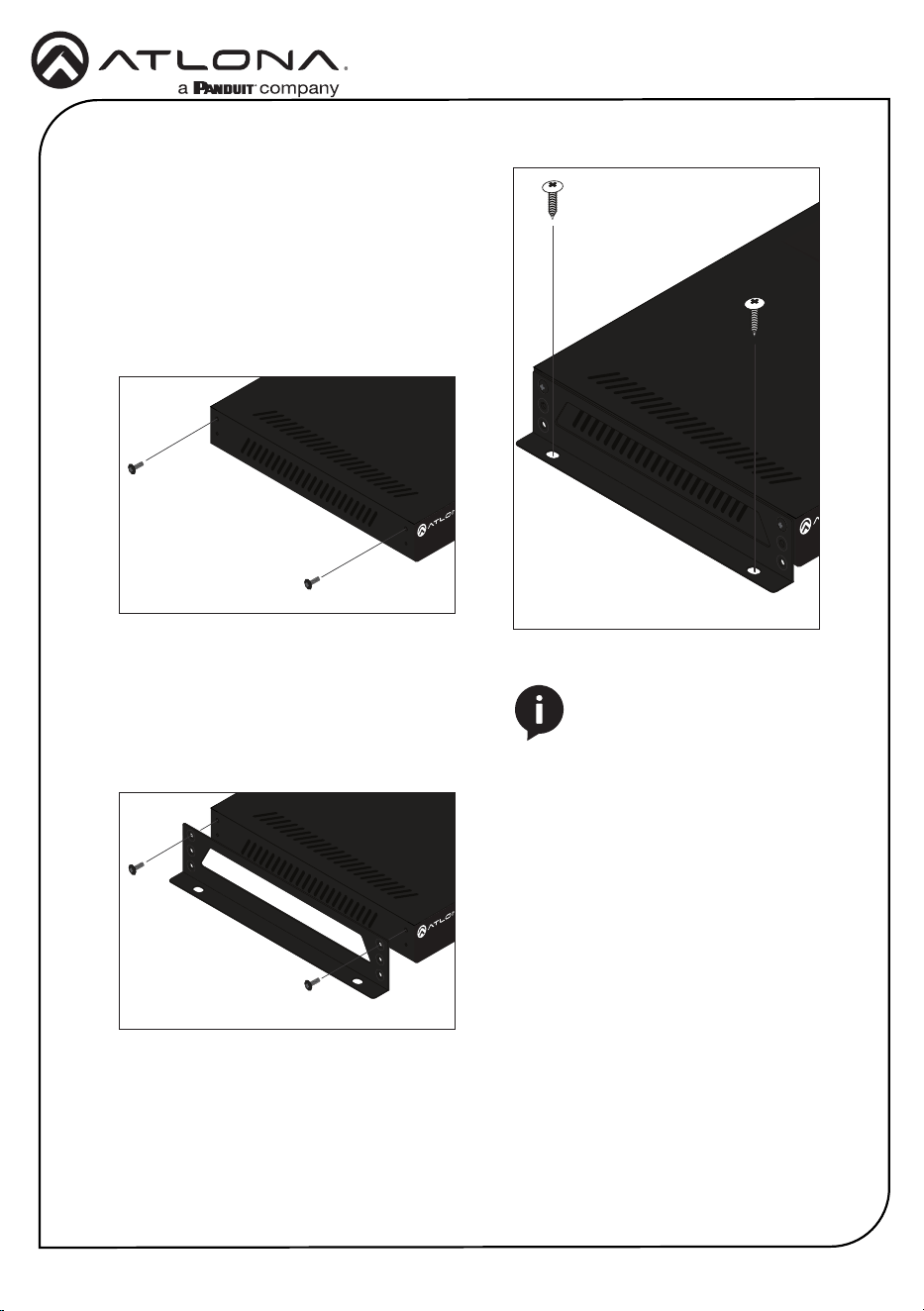 ATLONA.
a PANDUIT company