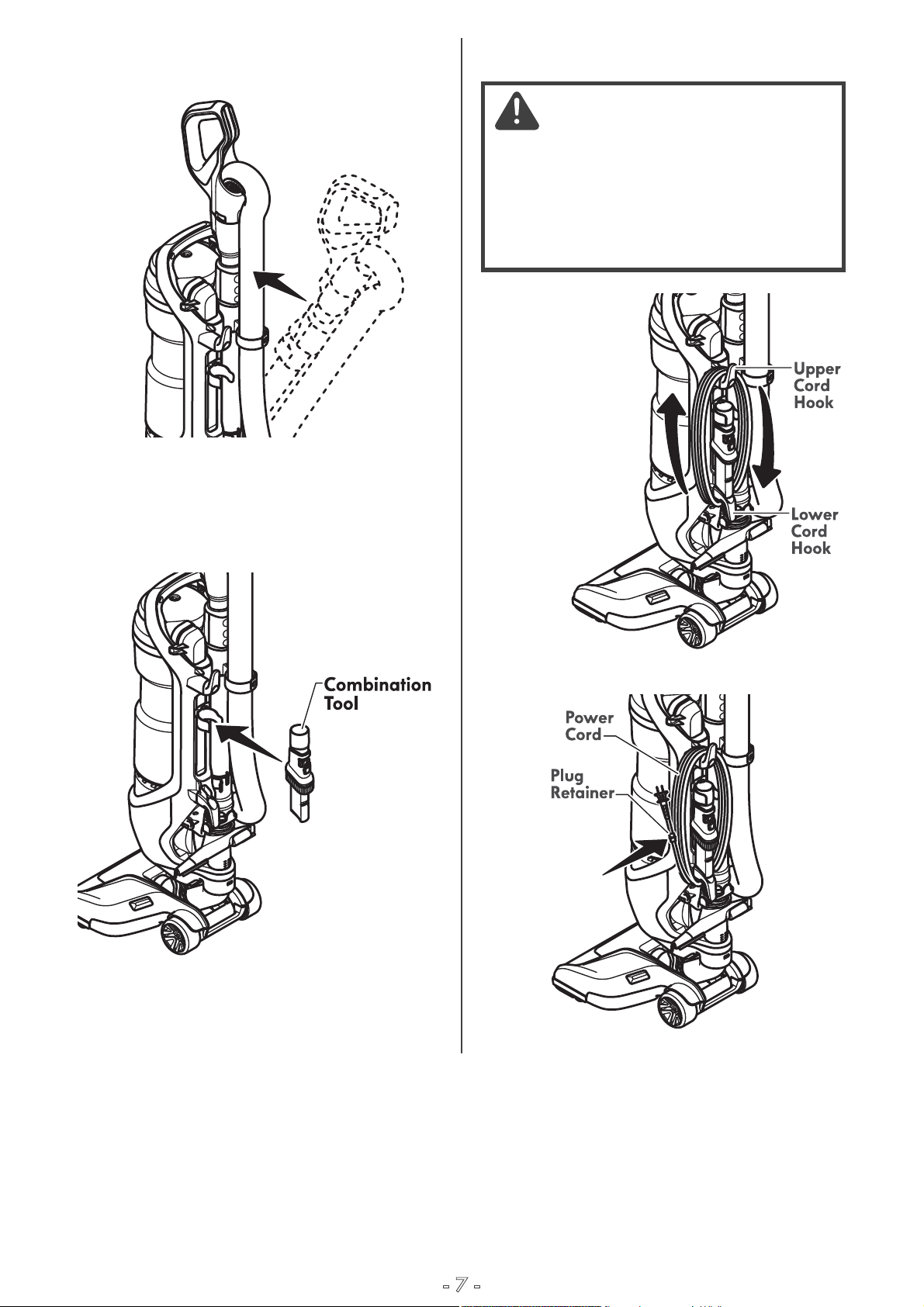 Combination Tool

Upper Cord Hook

Lower Cord Hook

Power Cord

Plug Retainer

- 7 -