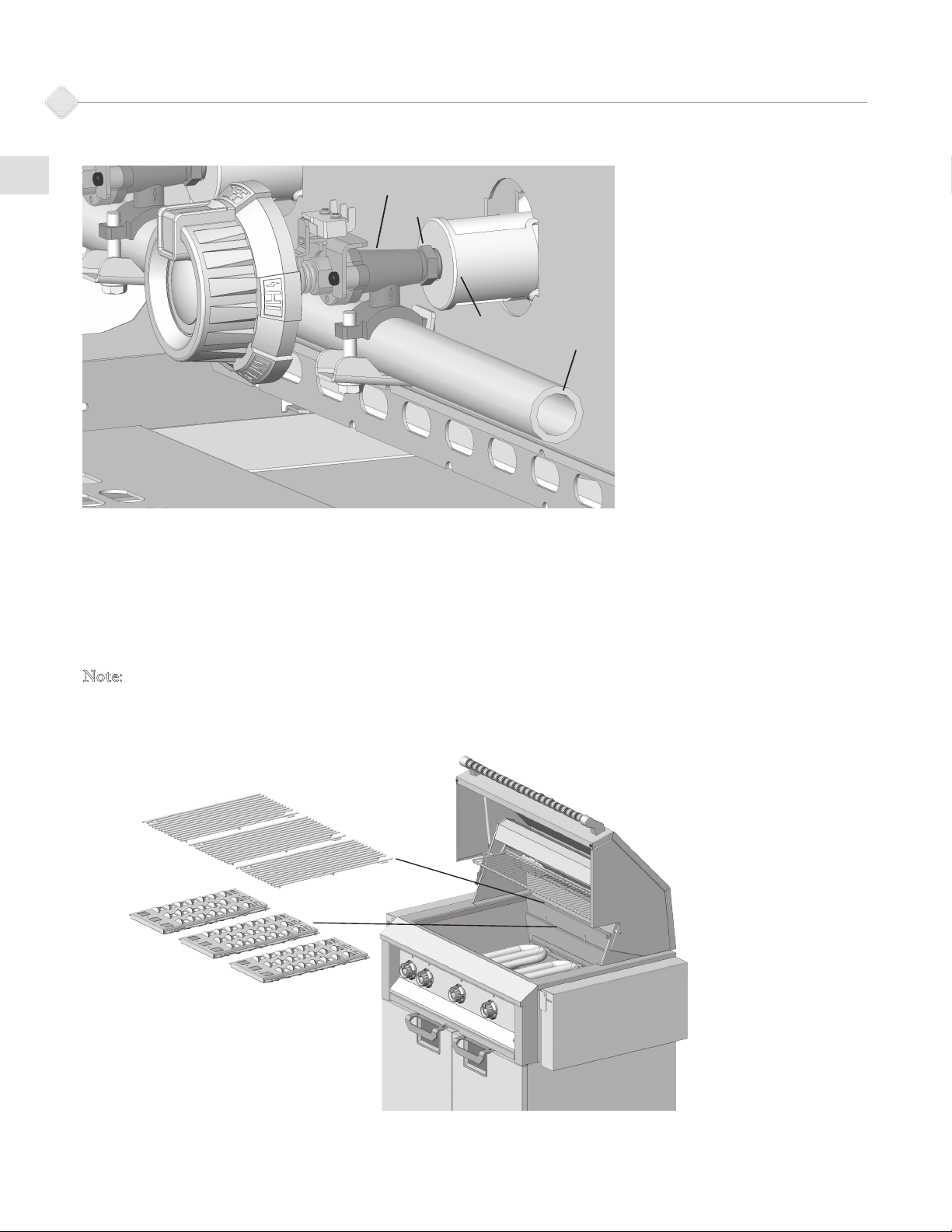 Note: