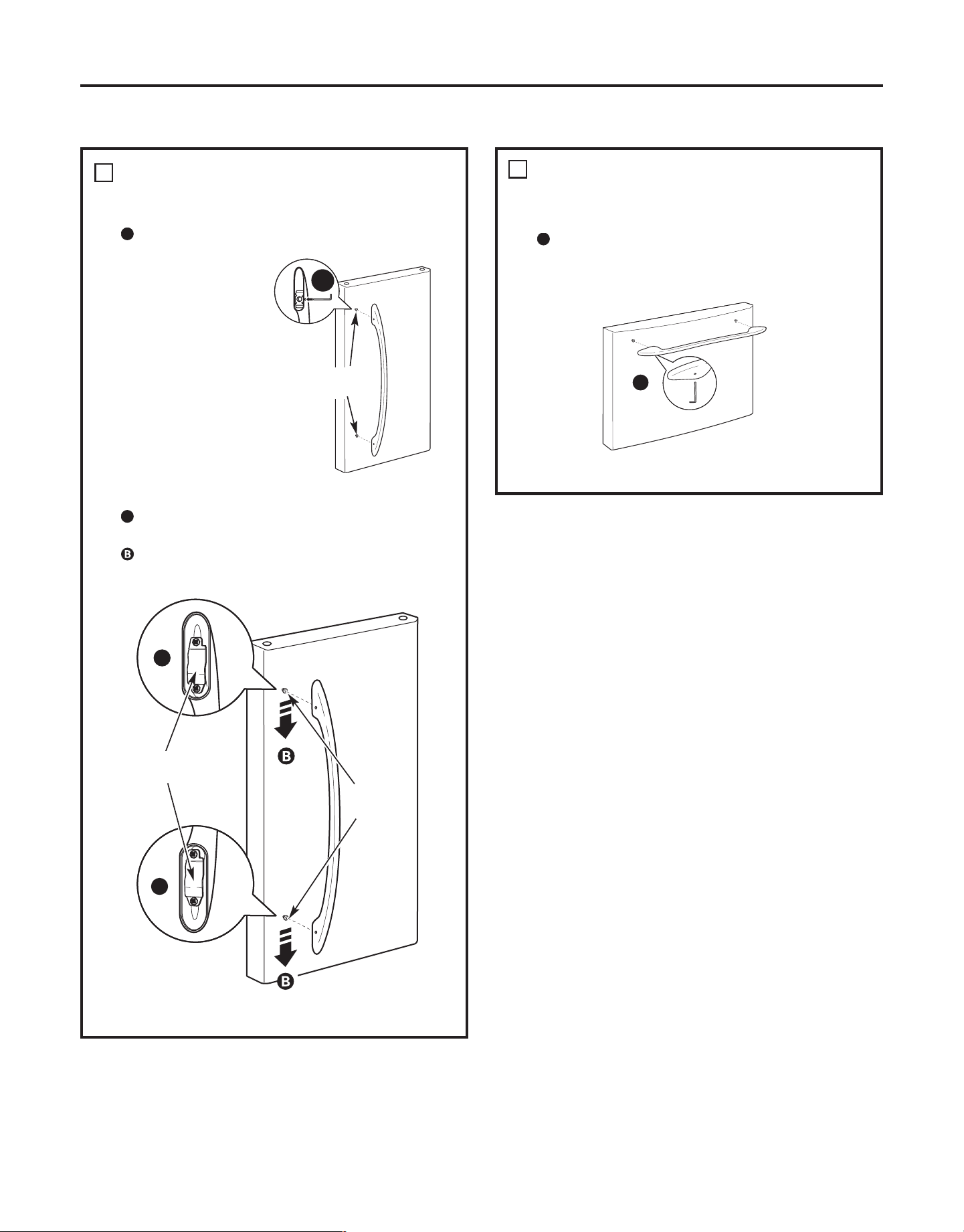 B

B

B