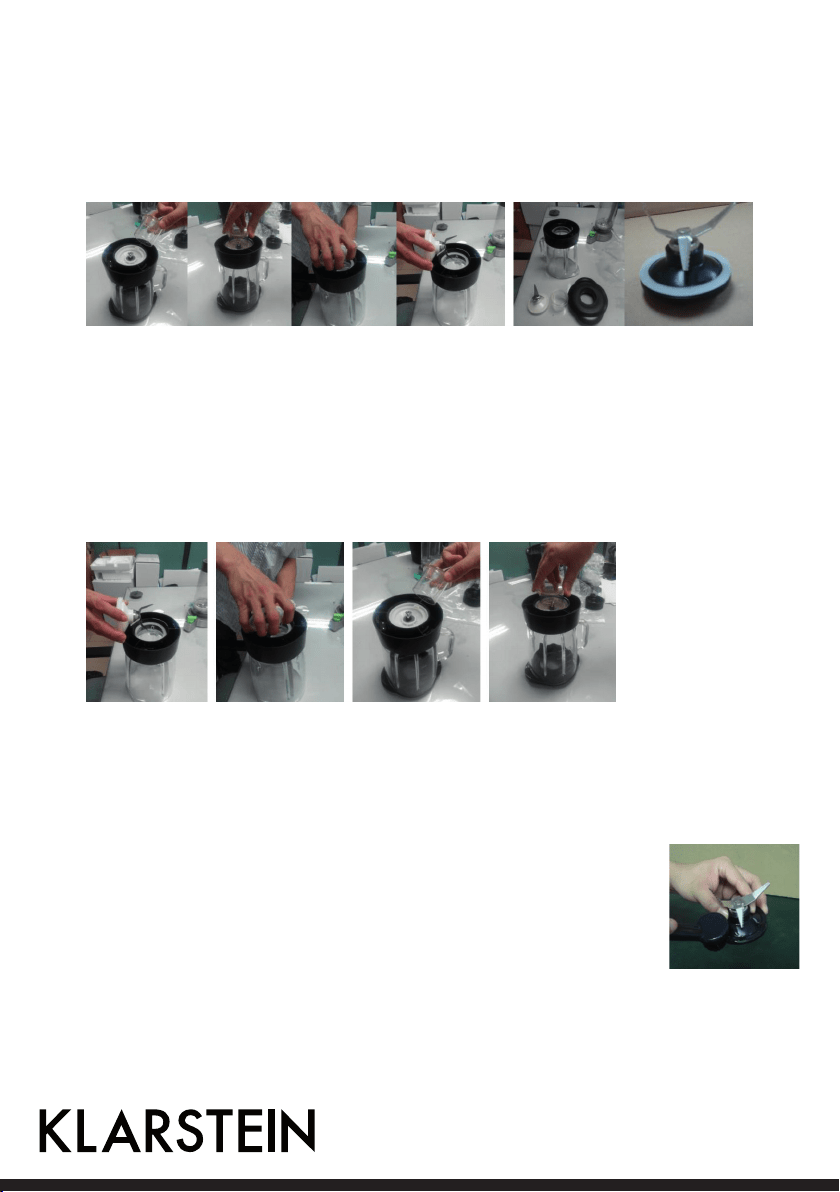 KLARSTEIN