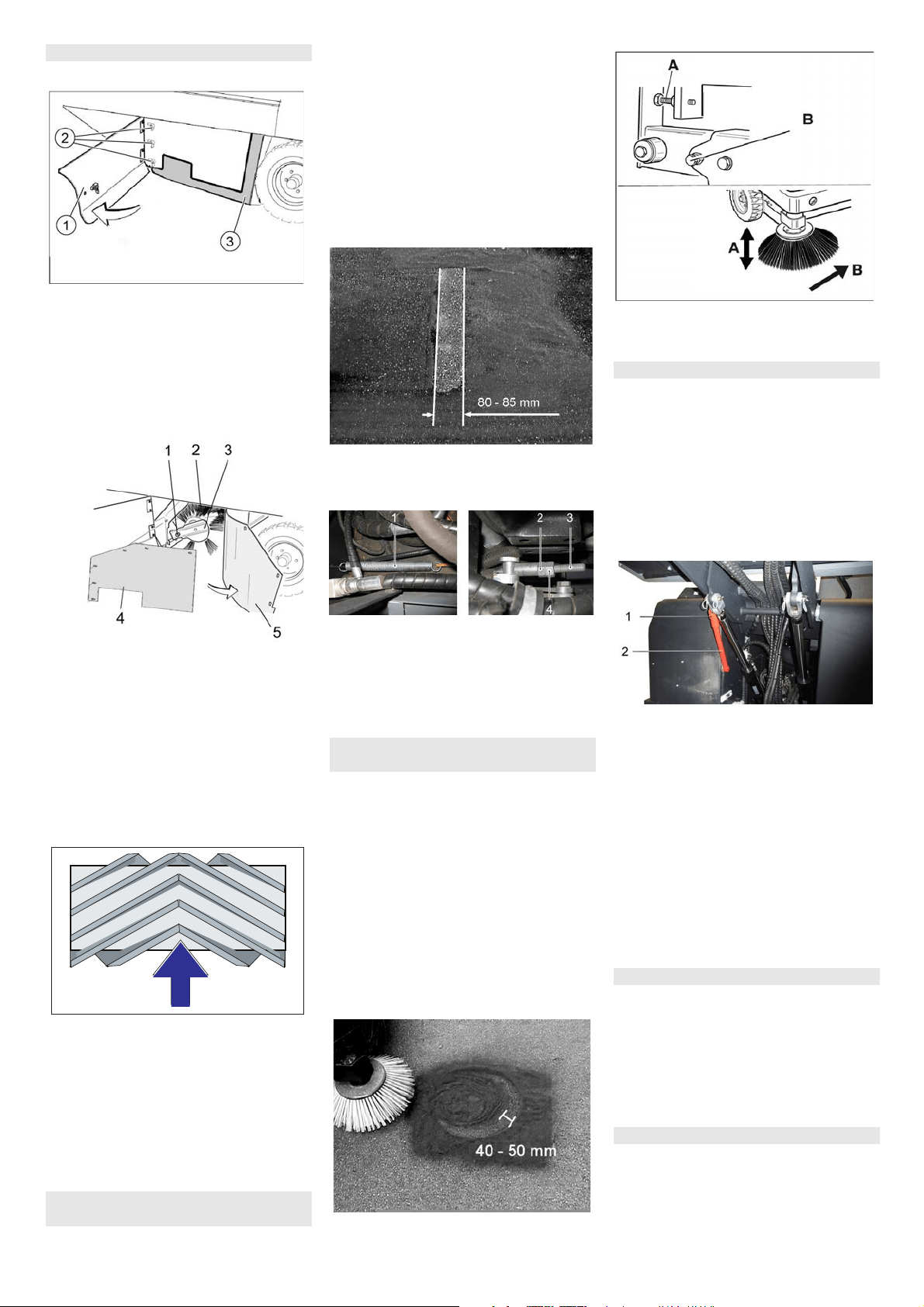 2
1
3

1 2 3
4
5

80 - 85 mm

1
2 3
4

40 - 50 mm

A
B
A
B

1
2