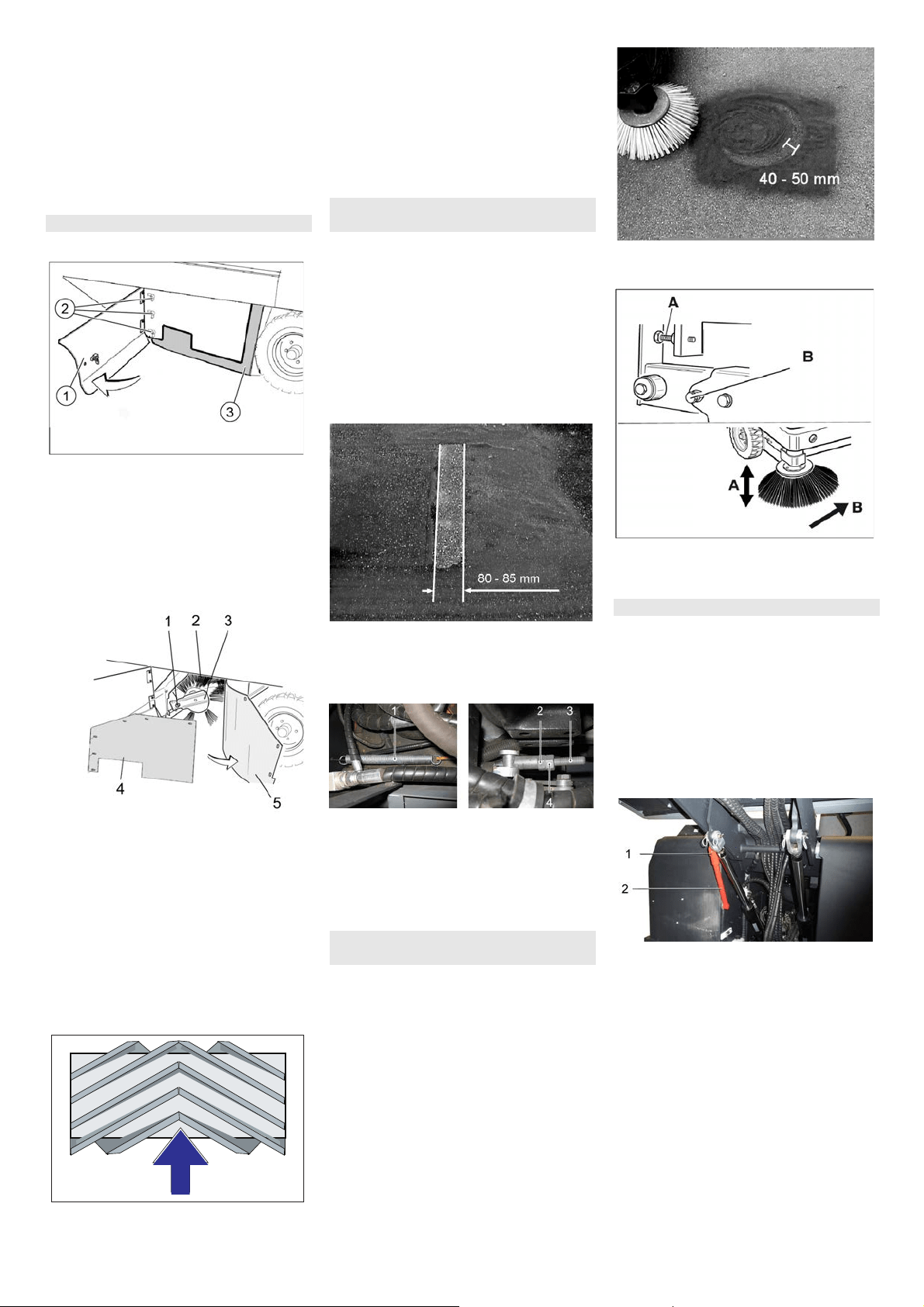 2
1
3

1 2 3
4
5

80 - 85 mm

1
2 3
4

40 - 50 mm

A
B
A
B

1
2