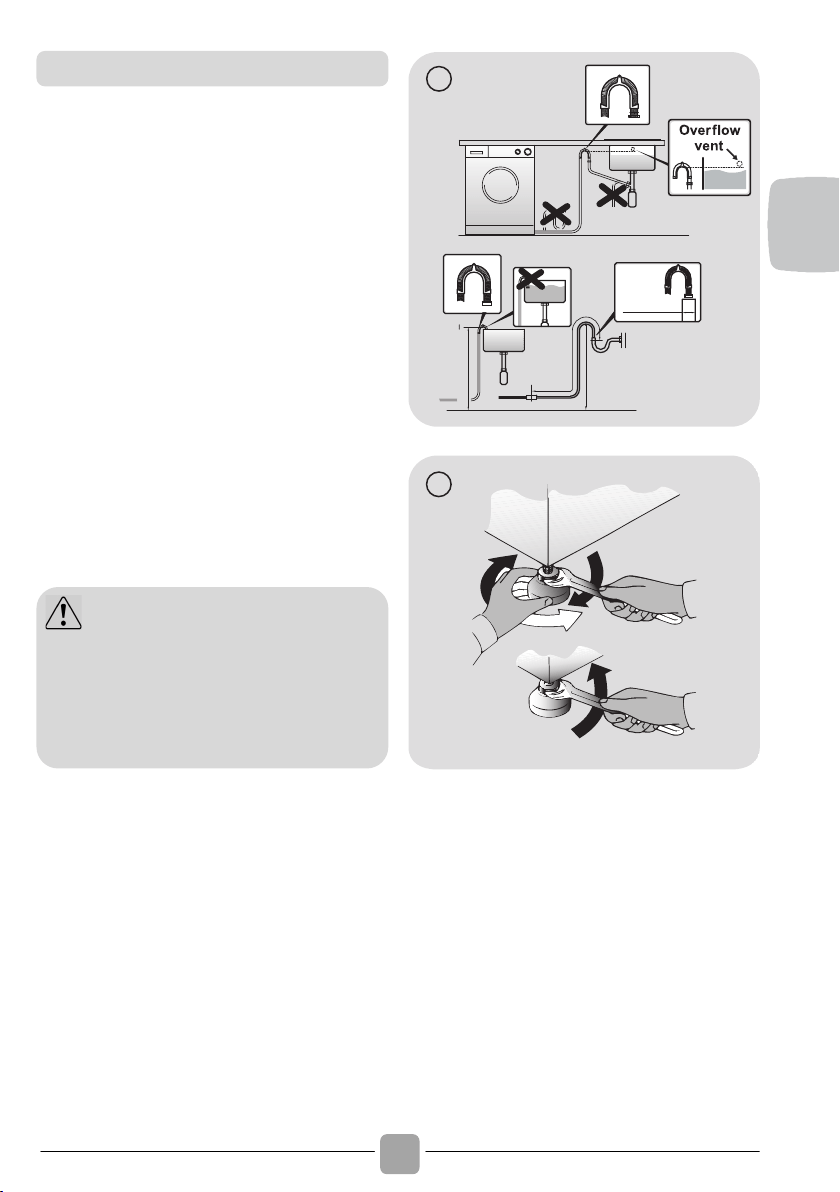 Overflow vent