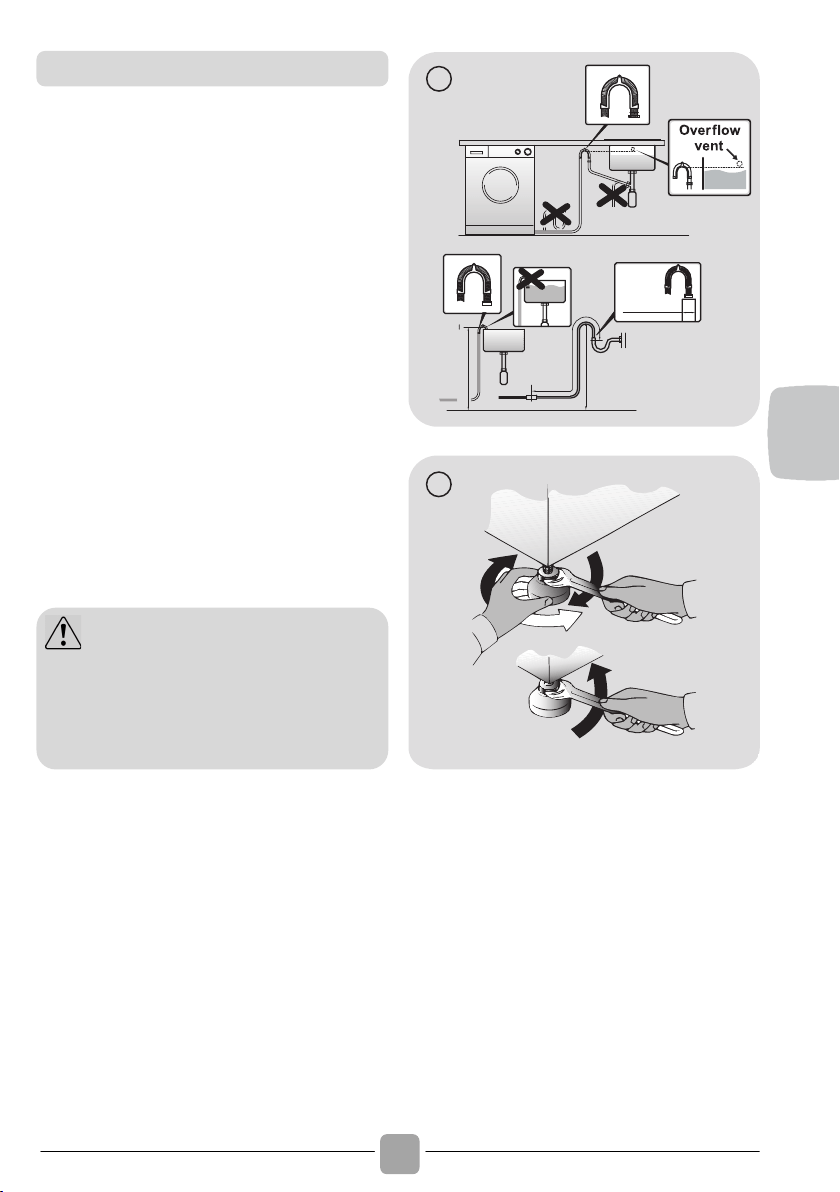 Overflow vent