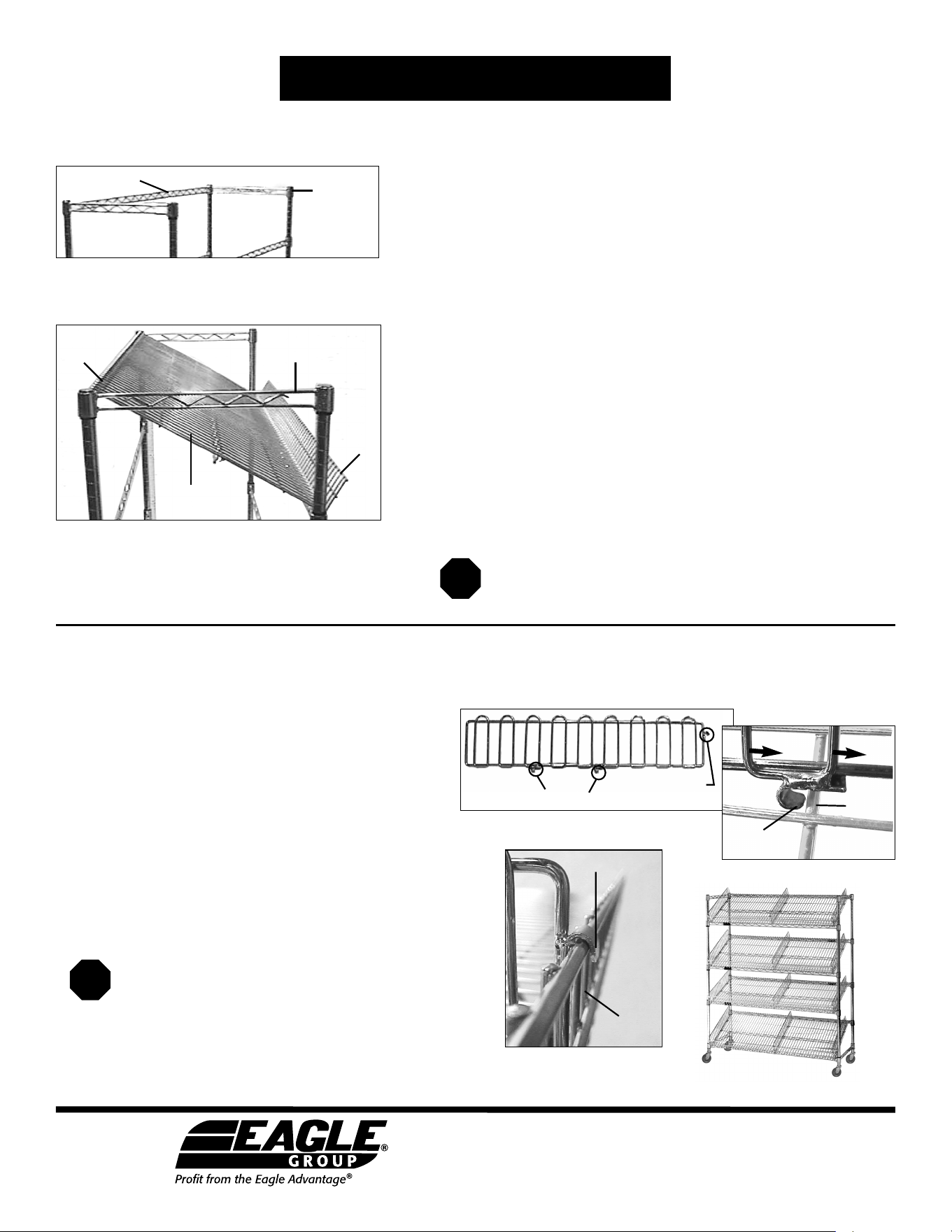 EAGLE
GROUP
Profit from the Eagle Advantage®