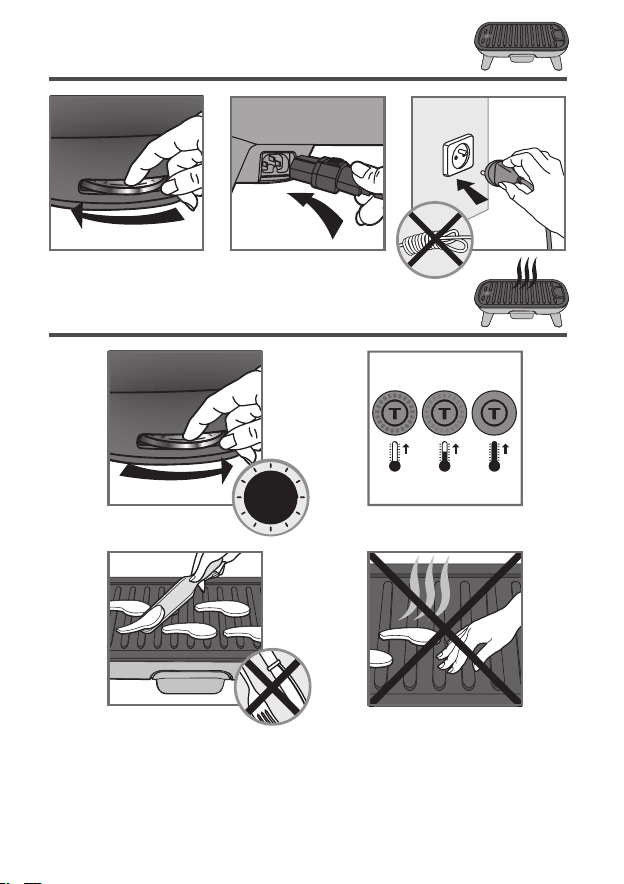 T T T