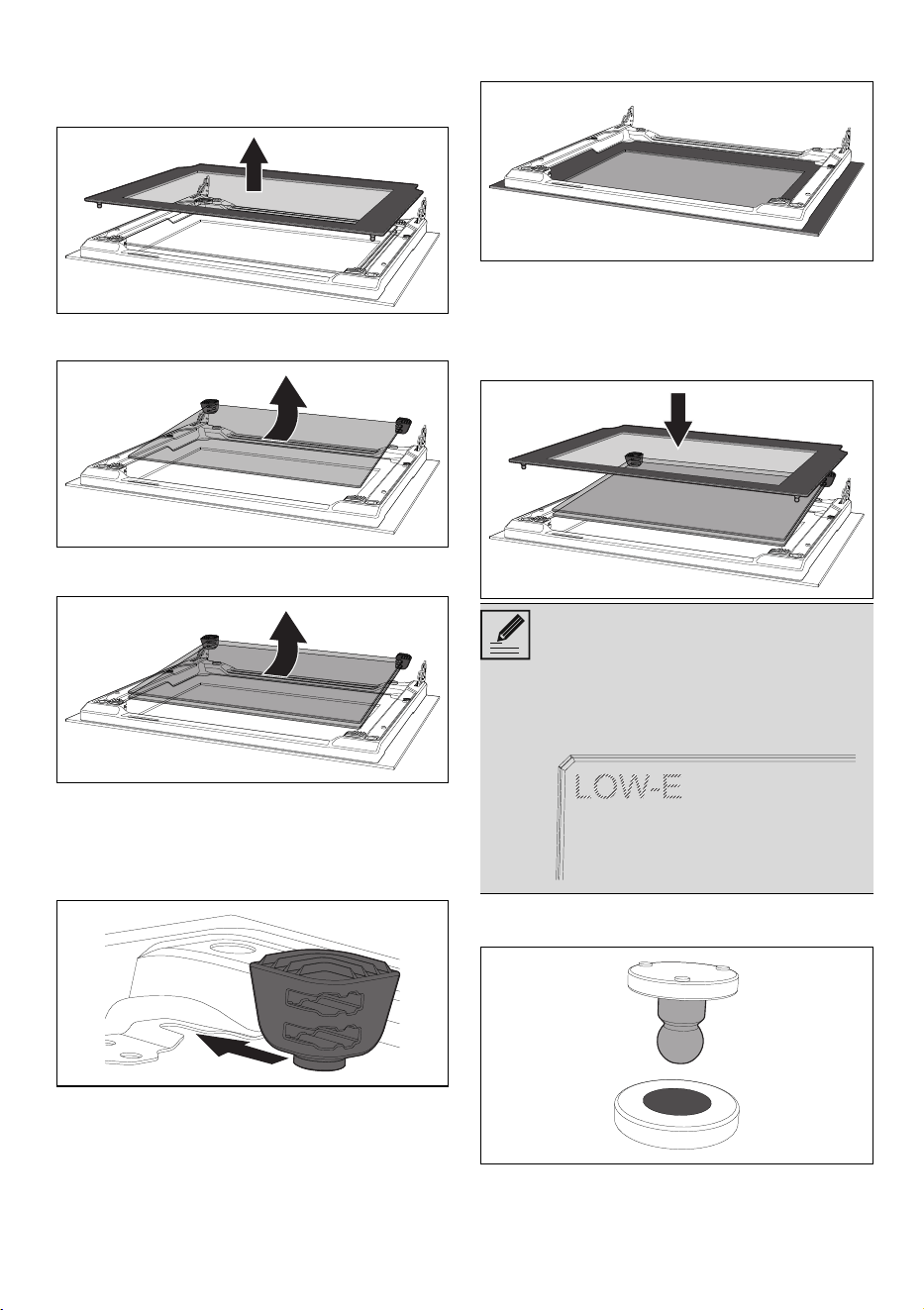 LOW-E