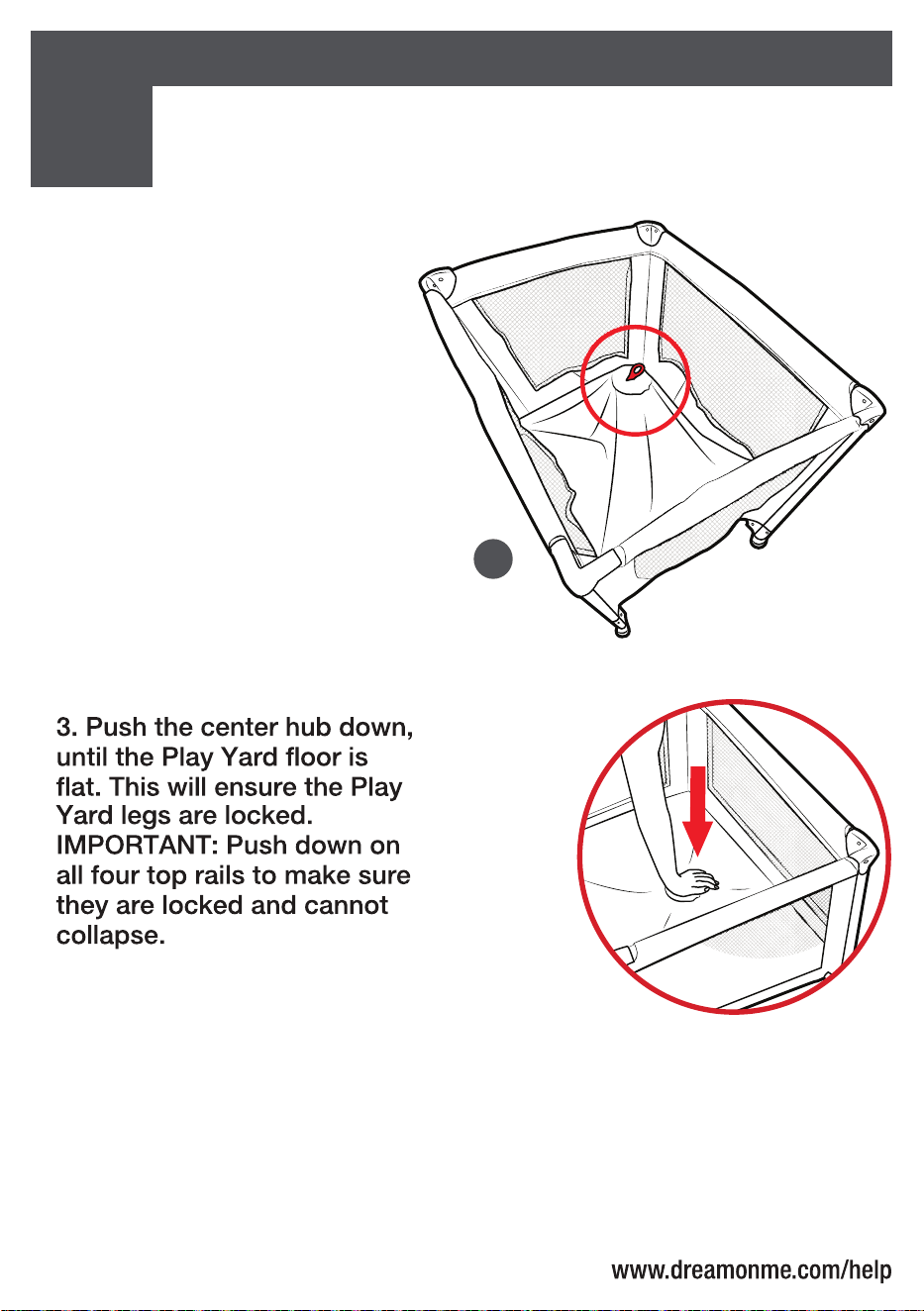 3. Push the center hub down, until the Play Yard floor is flat. This will ensure the Play Yard legs are locked. IMPORTANT: Push down on all four top rails to make sure they are locked and cannot collapse.

www.dreamonme.com/help