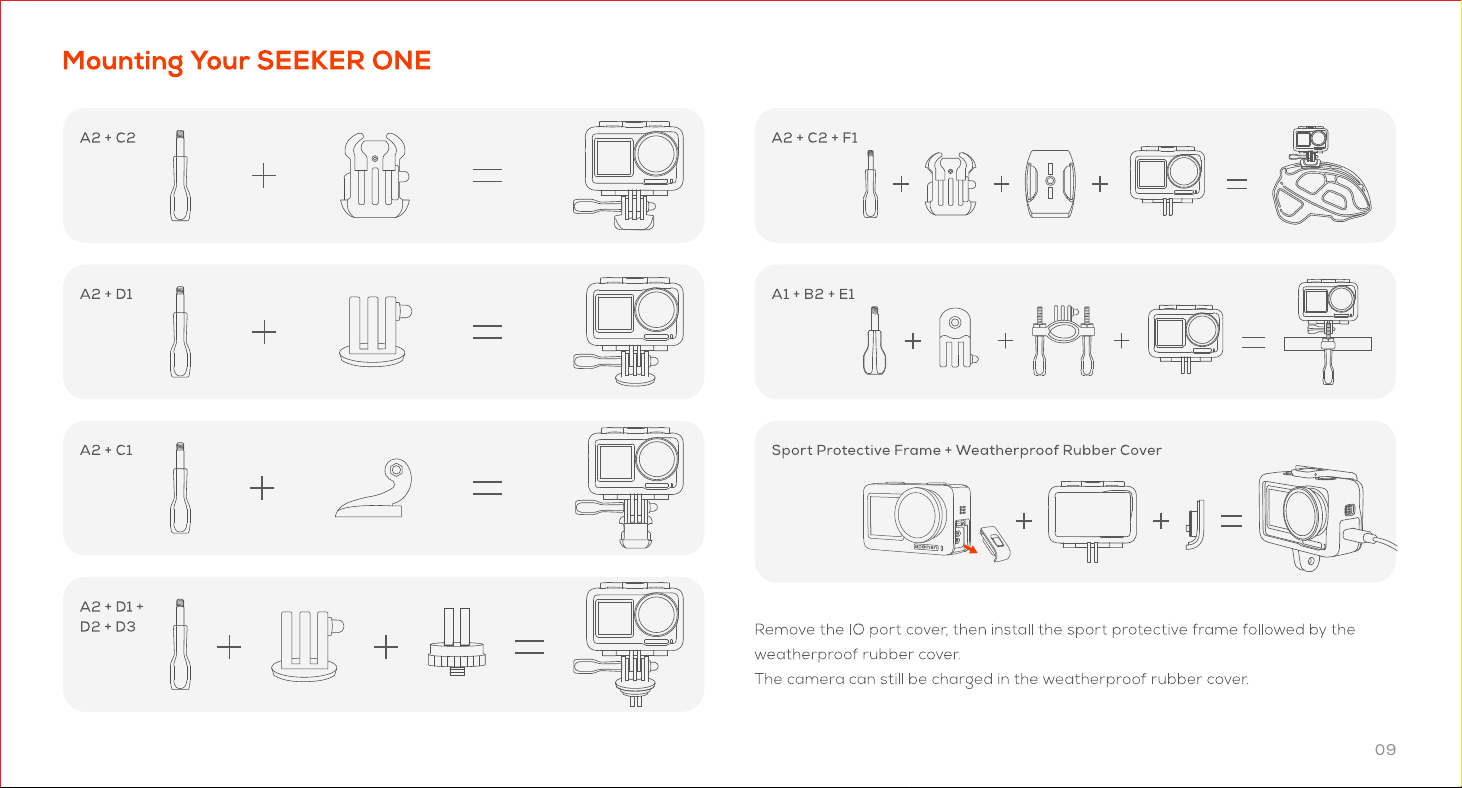 Mounting Your SEEKER ONE

A2 + C2

A2 + D1

A2 + C1

A2 + D1 + D2 + D3

A2 + C2 + F1

A1 + B2 + E1

Sport Protective Frame + Weatherproof Rubber Cover

Remove the IO port cover, then install the sport protective frame followed by the weatherproof rubber cover.
The camera can still be charged in the weatherproof rubber cover.

09