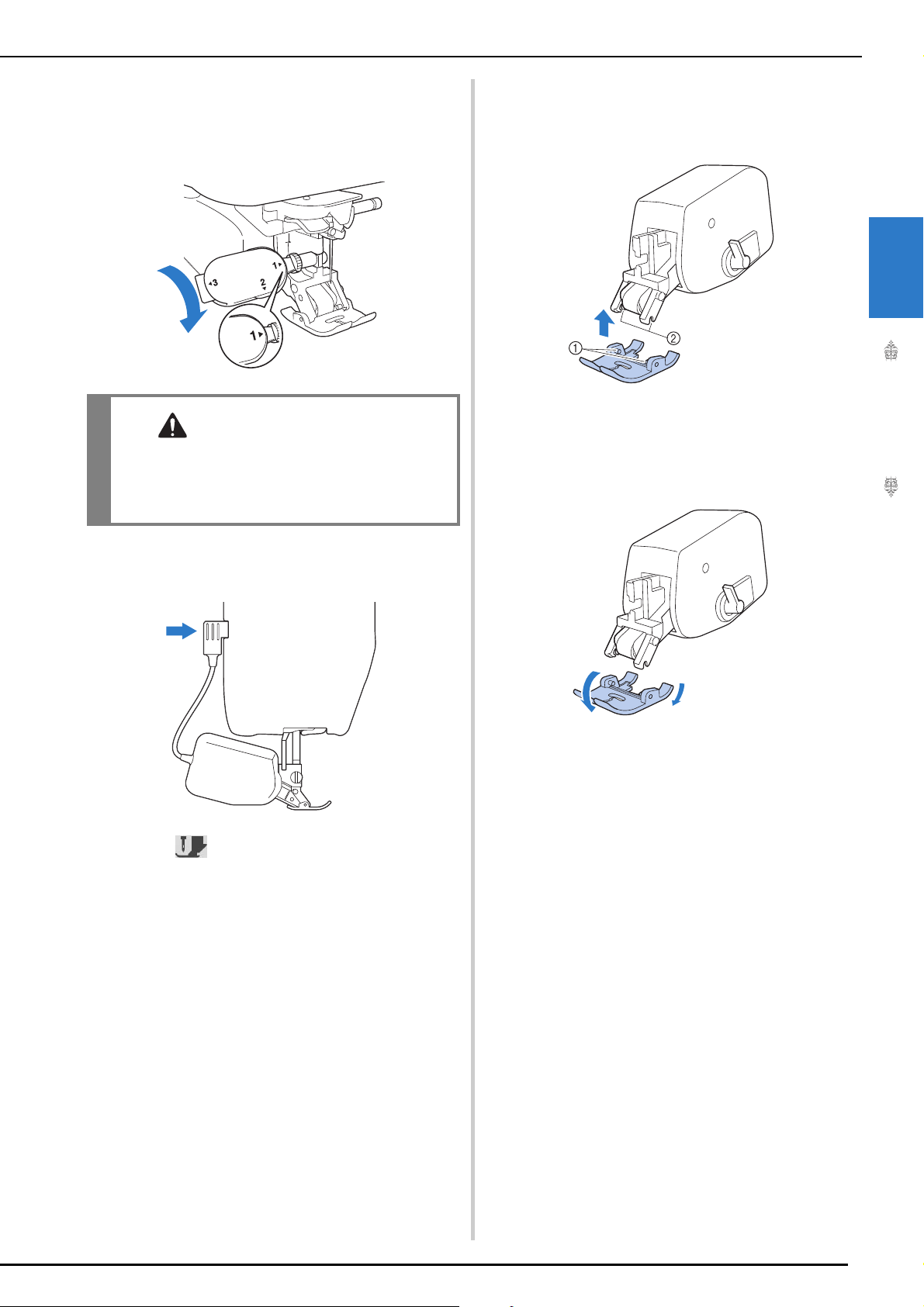 3
2
1
1
①
②