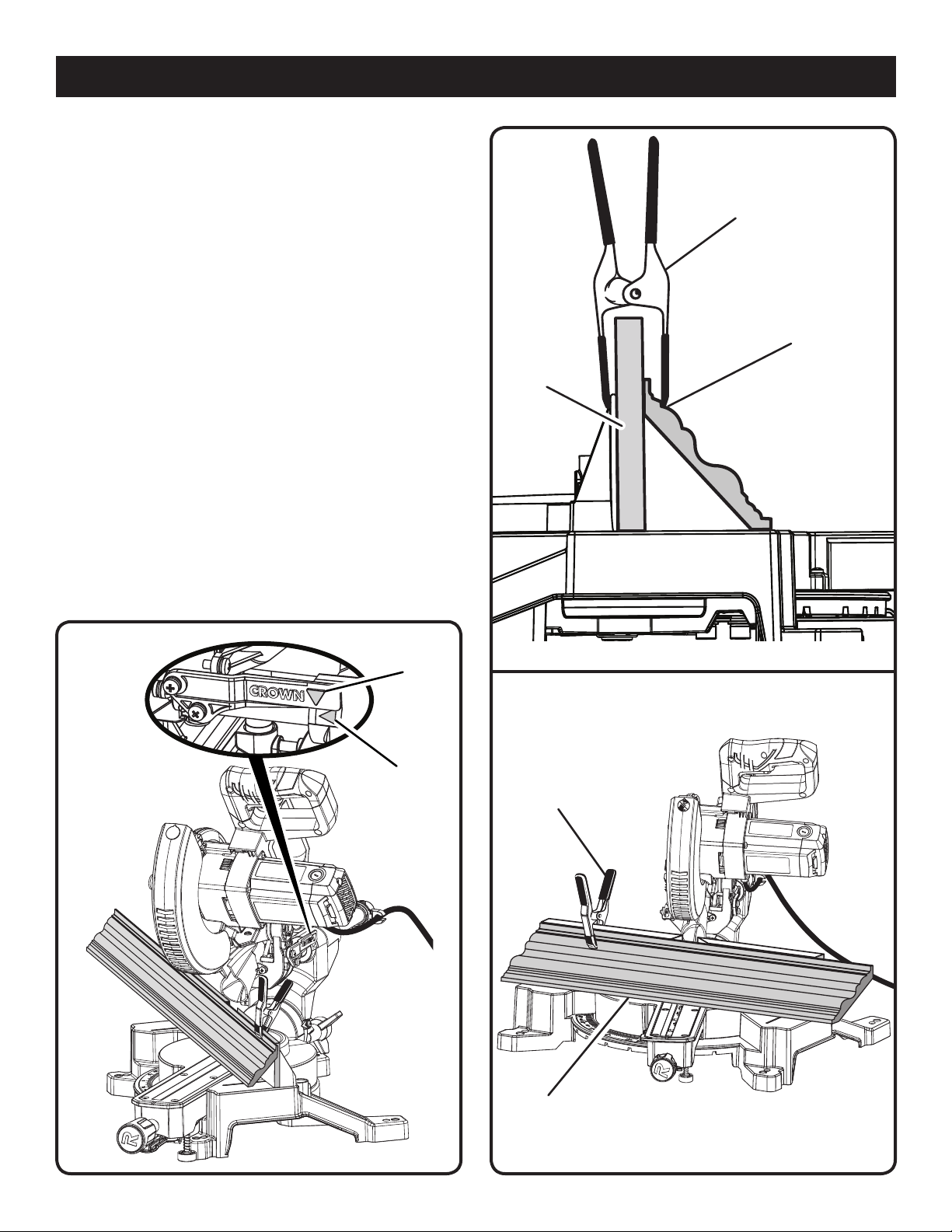 CROWN