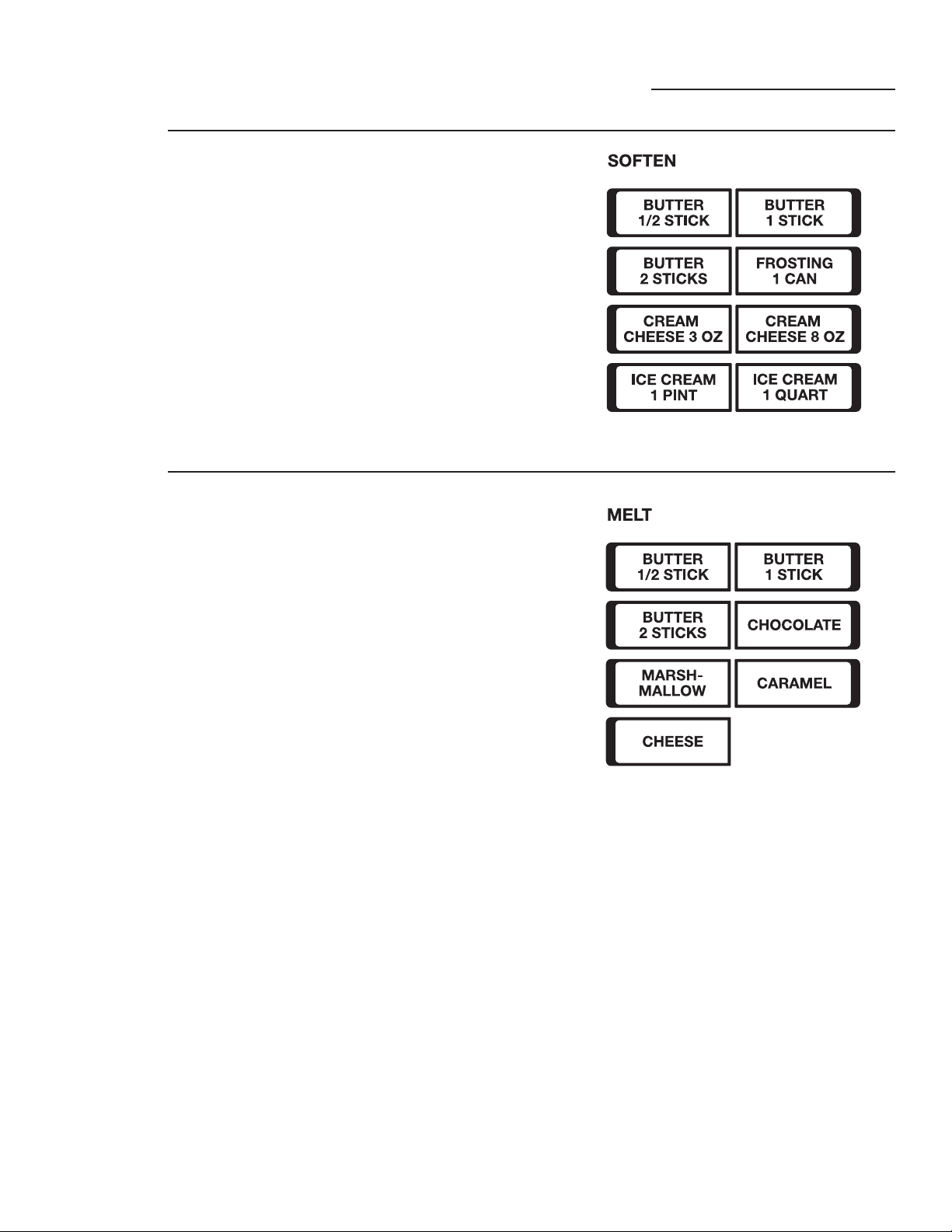 SOFTEN

BUTTER
1/2 STICK

BUTTER
1 STICK

BUTTER
2 STICKS

FROSTING
1 CAN

CREAM
CHEESE 3 OZ

CREAM
CHEESE 8 OZ

ICE CREAM
1 PINT

ICE CREAM
1 QUART

MELT

BUTTER
1/2 STICK

BUTTER
1 STICK

BUTTER
2 STICKS

CHOCOLATE

MARSH-
MALLOW

CARAMEL

CHEESE