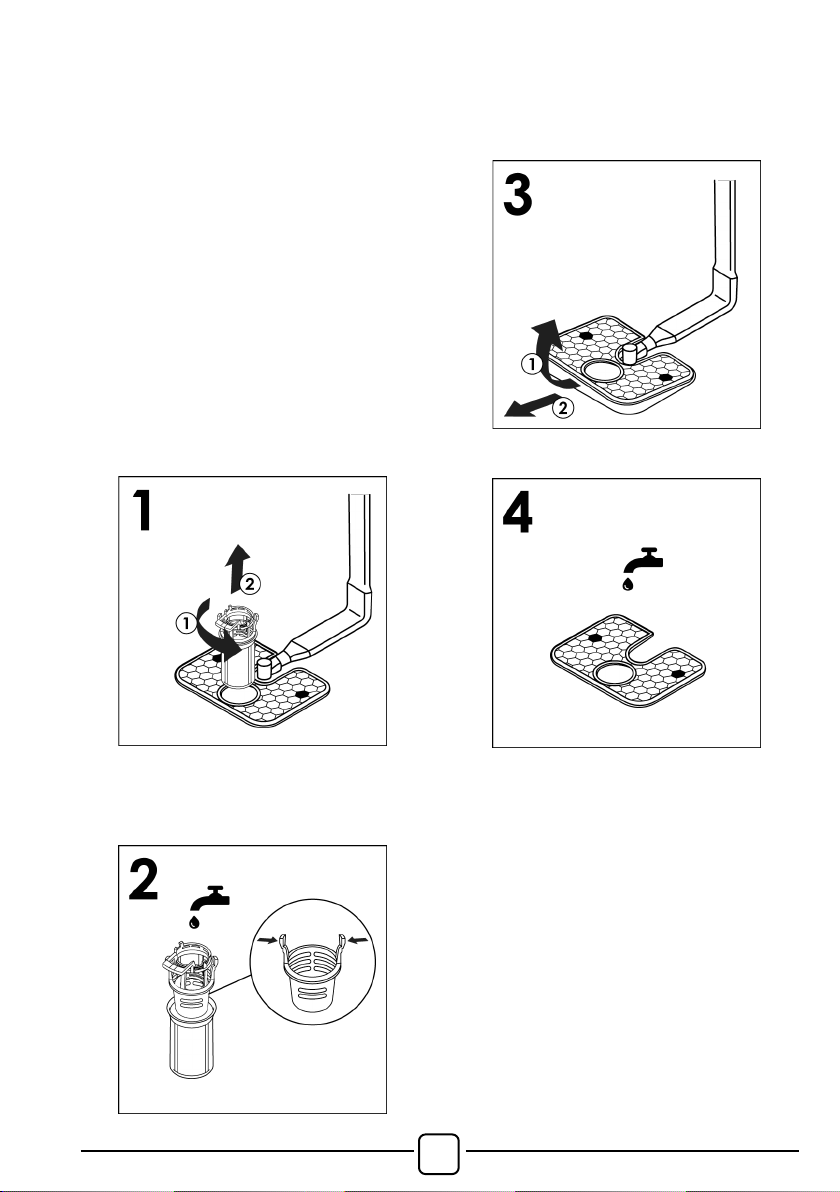 3

1

2

1

1

2

4

2