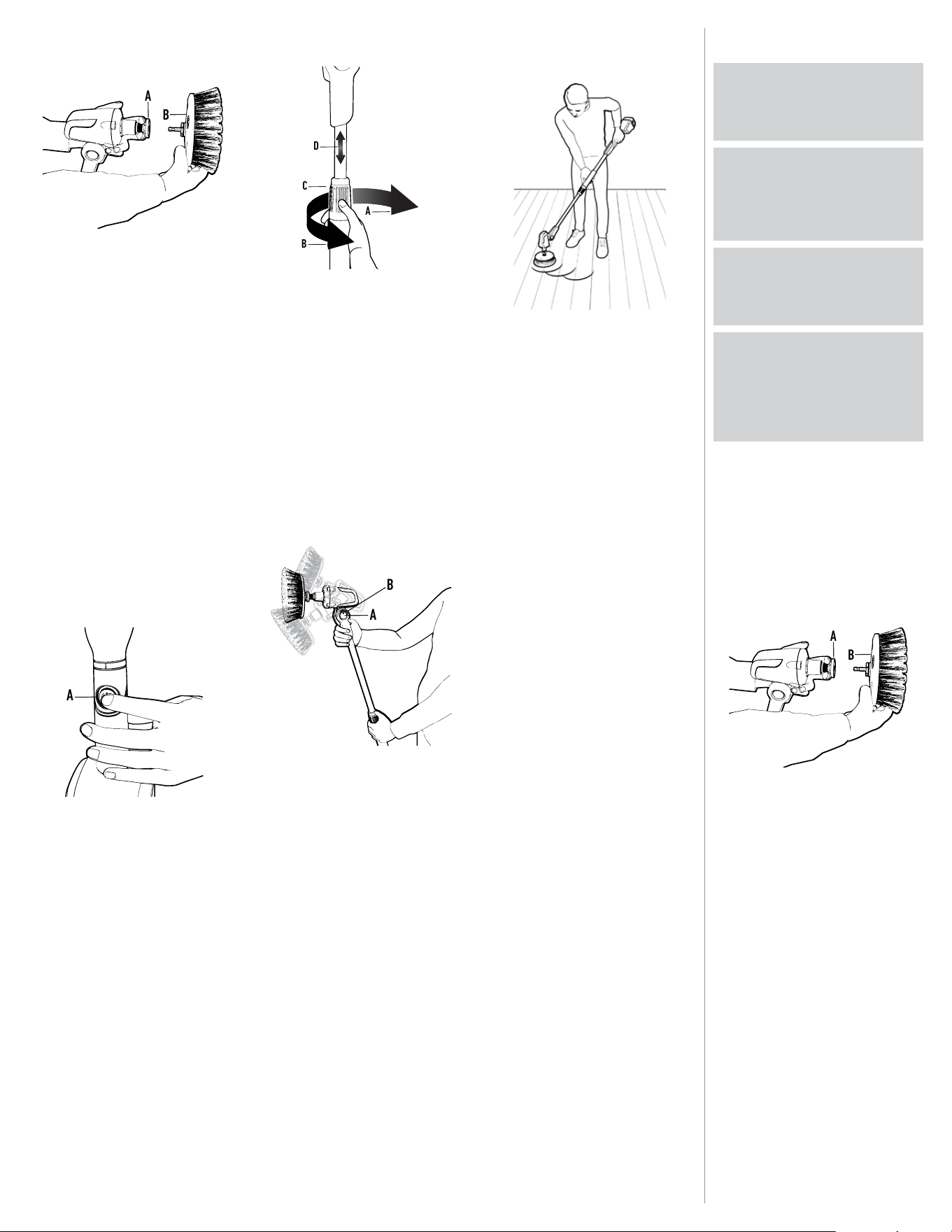 A
B

D
C
A
B

B
A

A

A
B