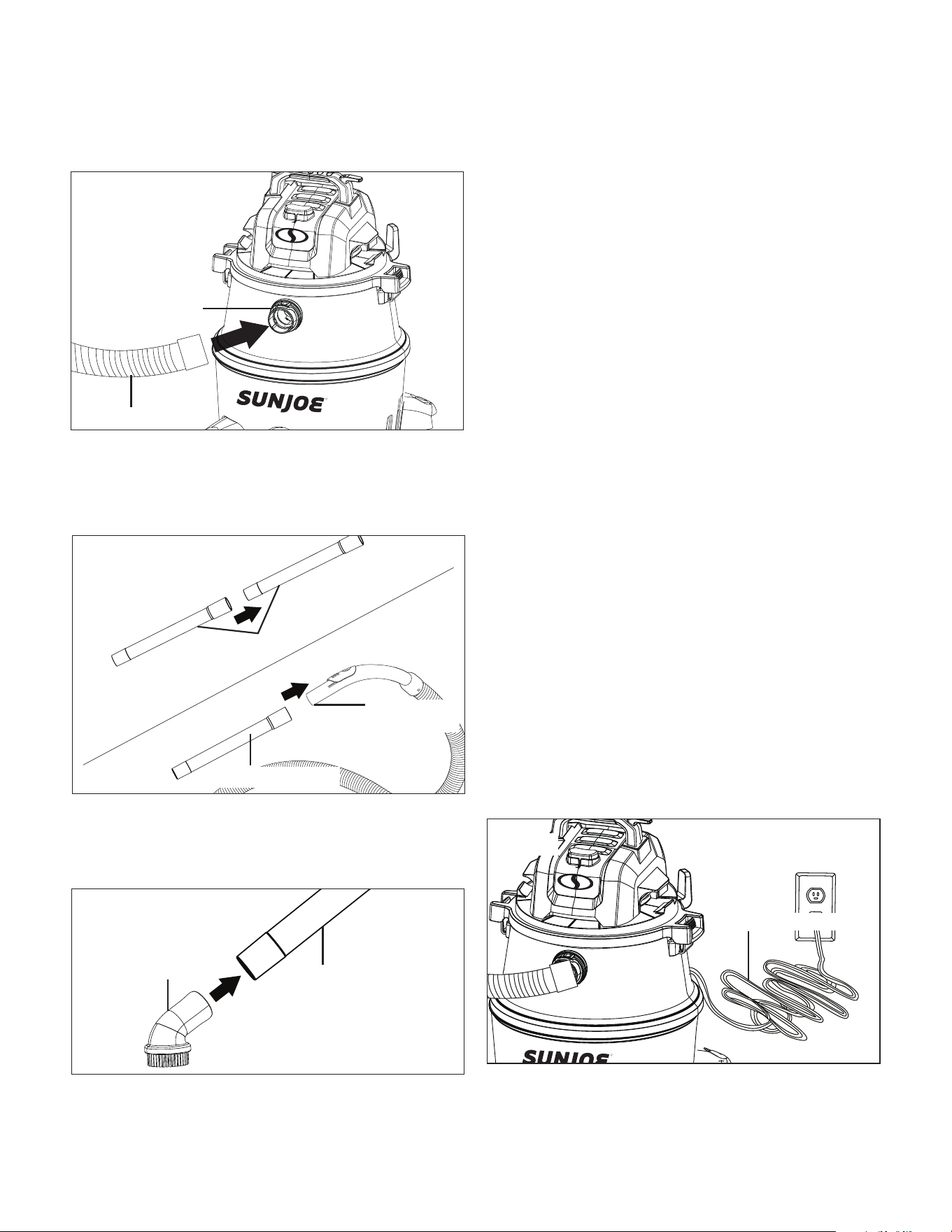 SUNJOE

SUNJOE