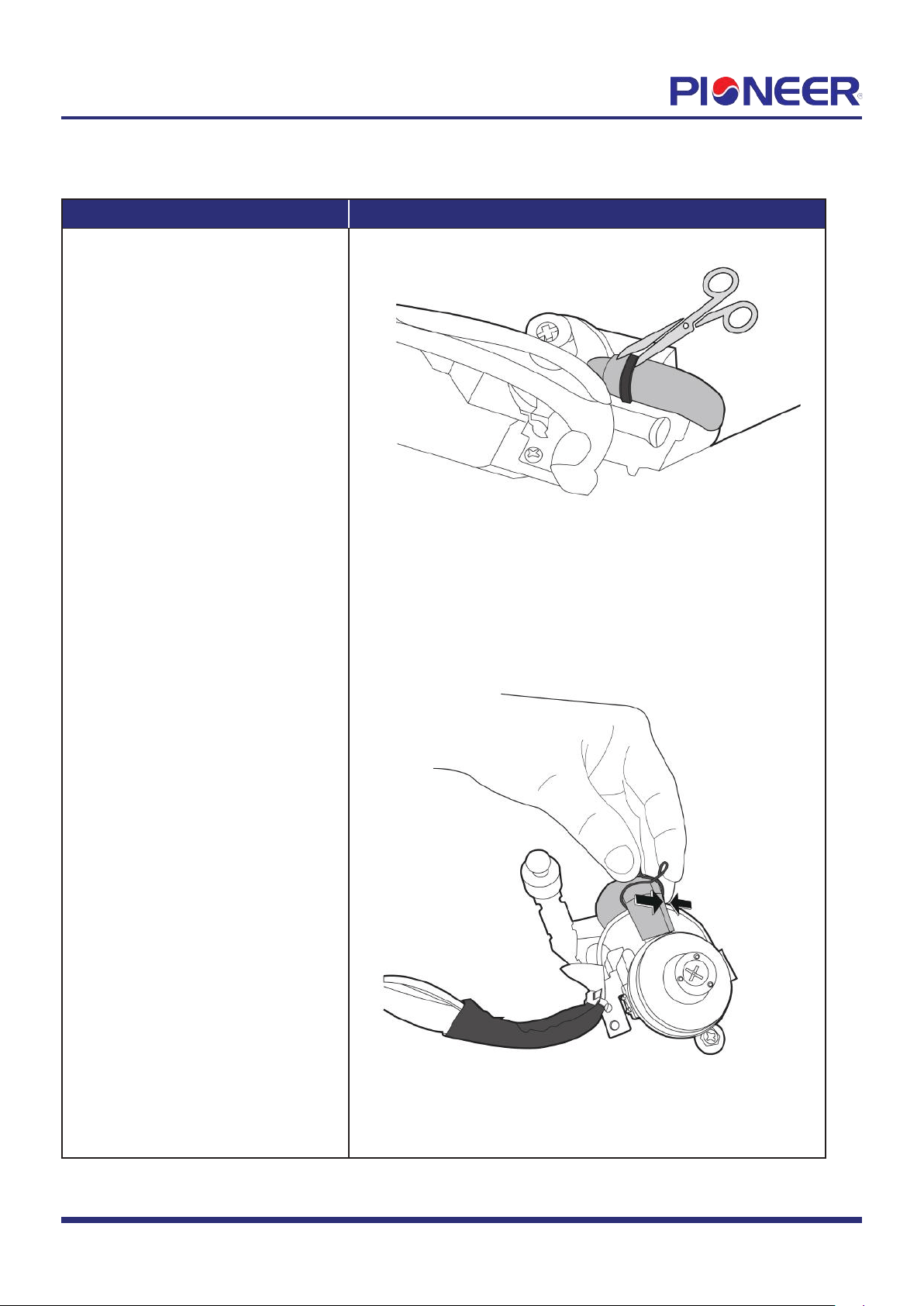 PIONEER®