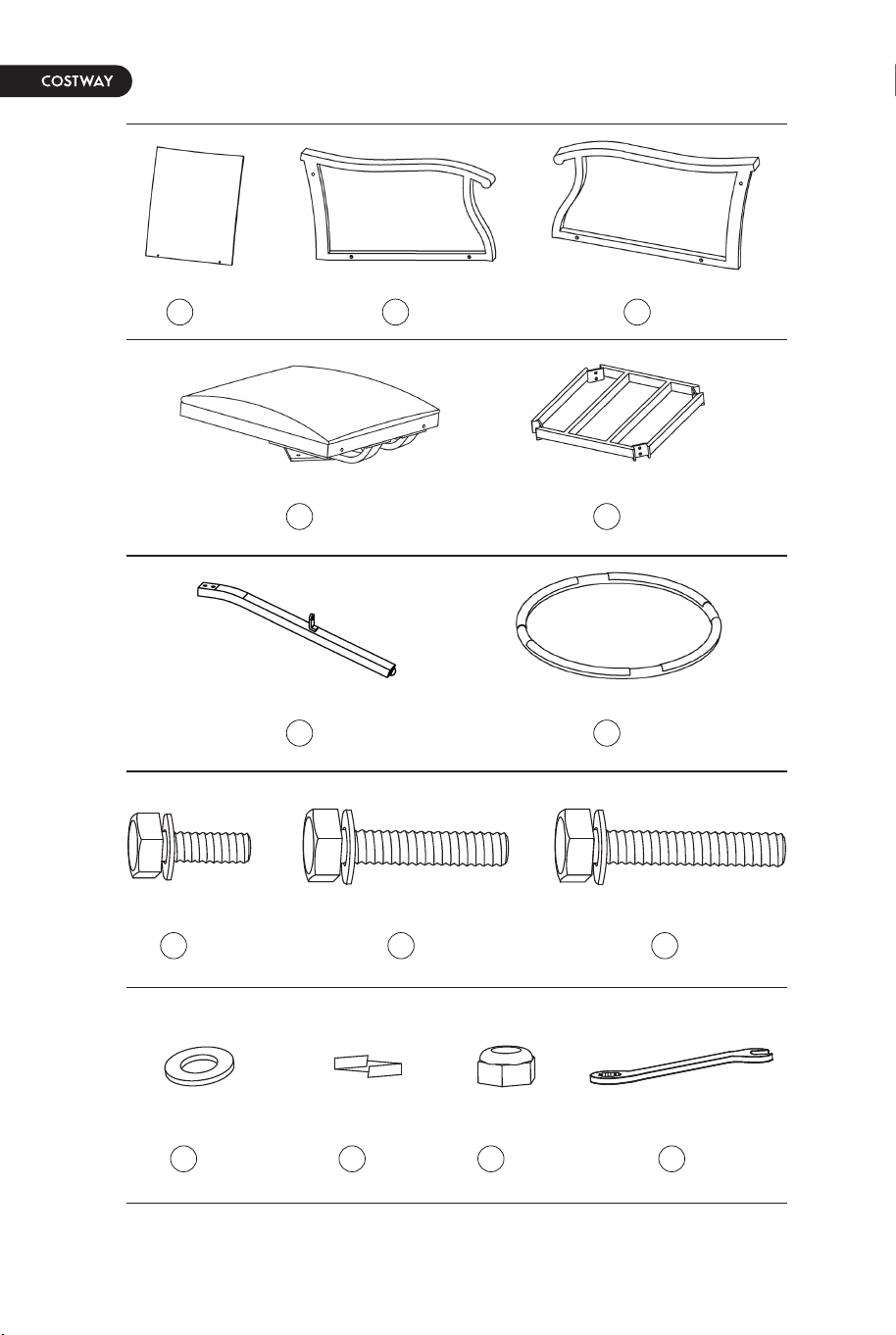 COSTWAY