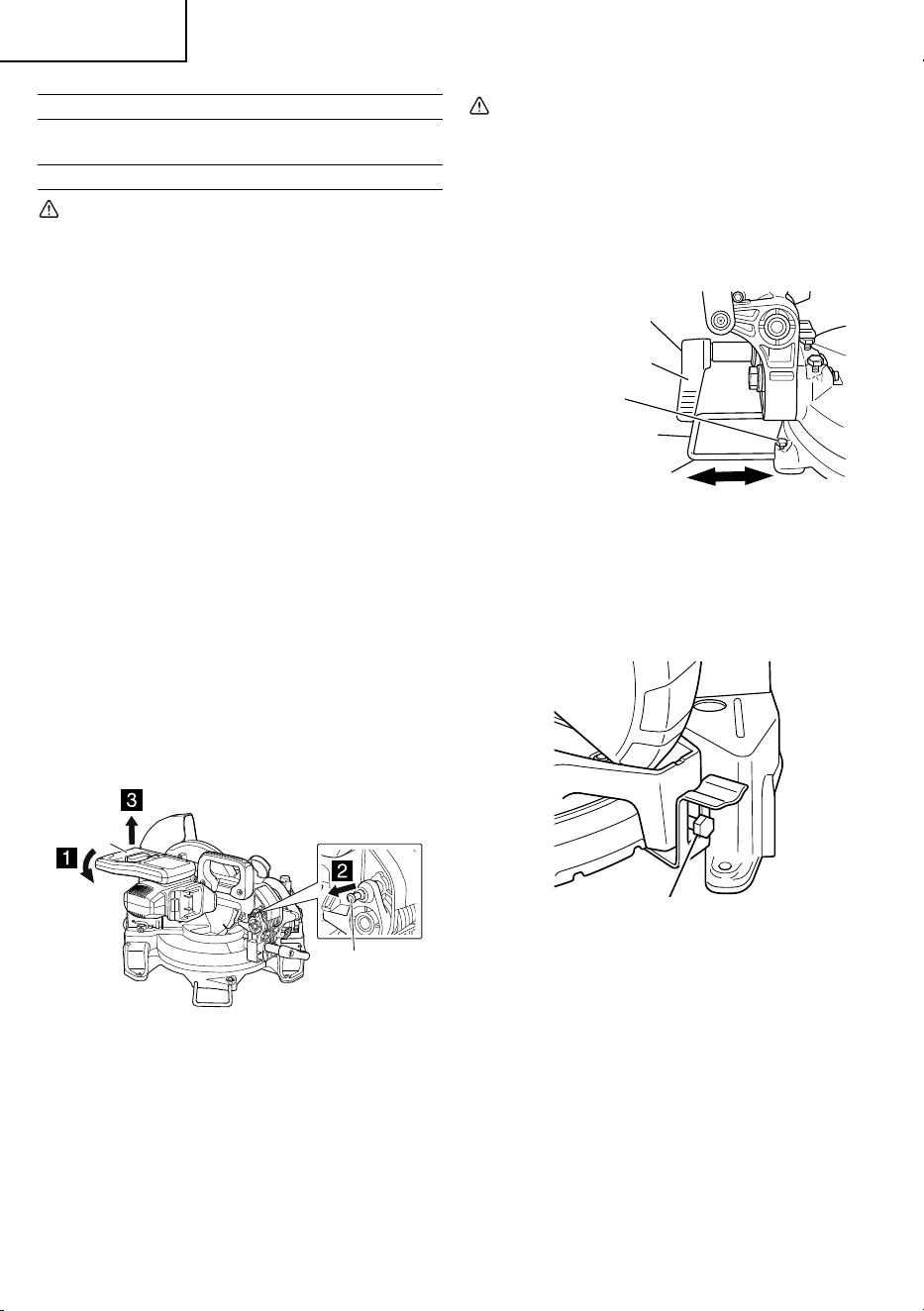 3

1

2