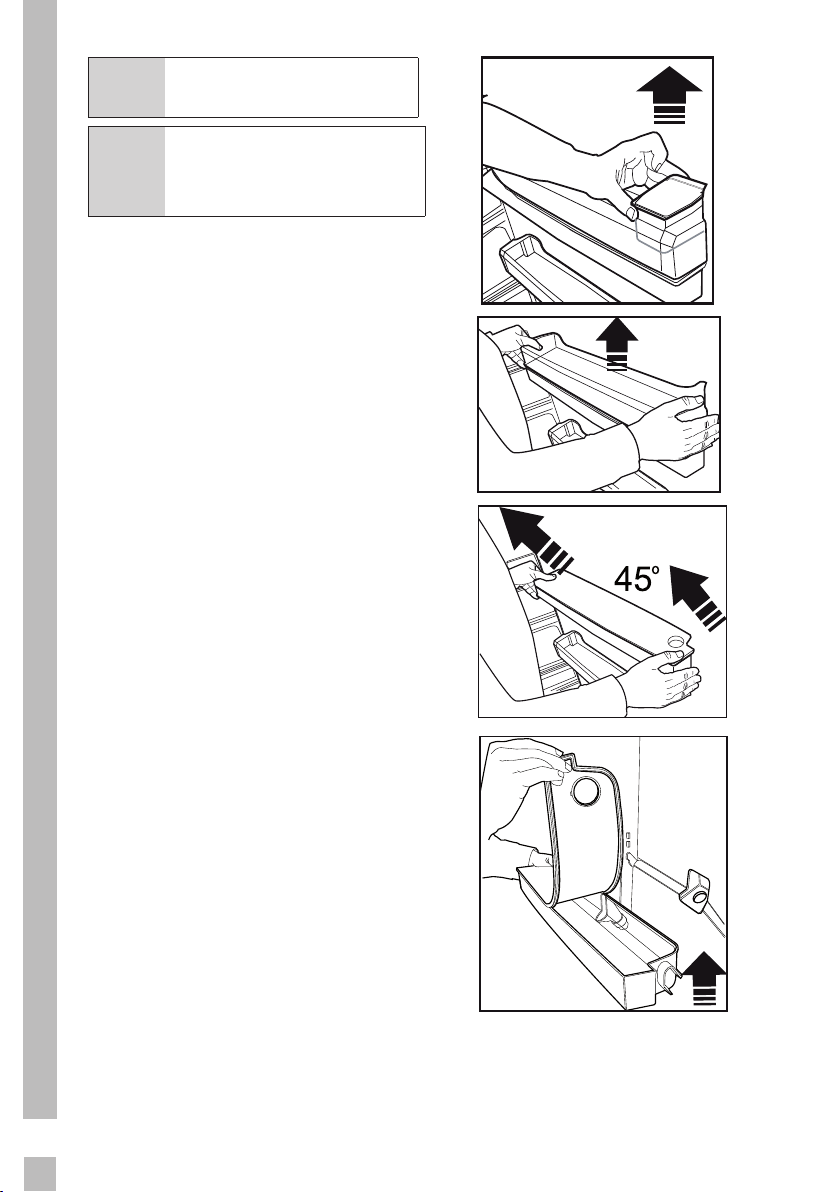 45°