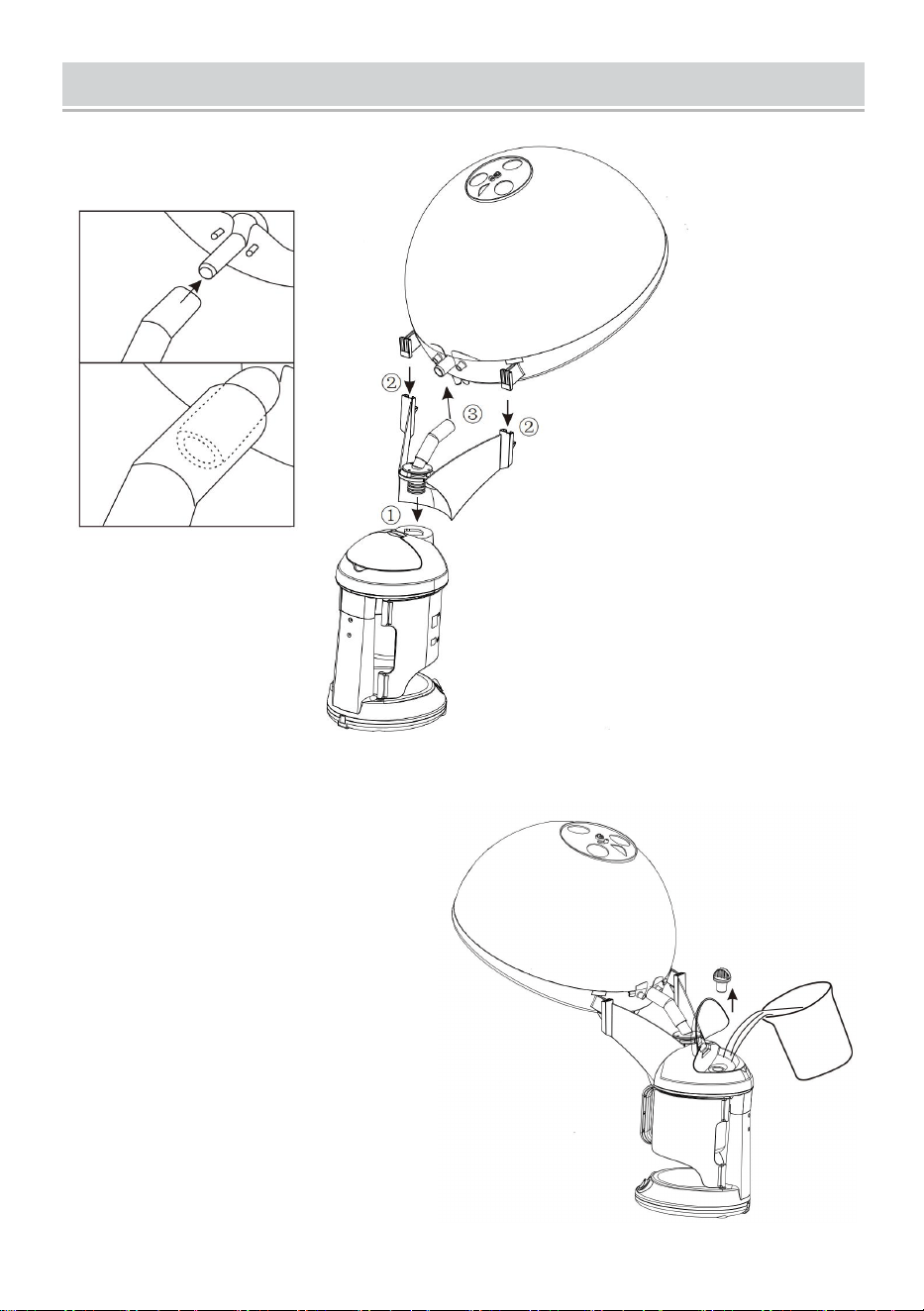 ②
③
②
①