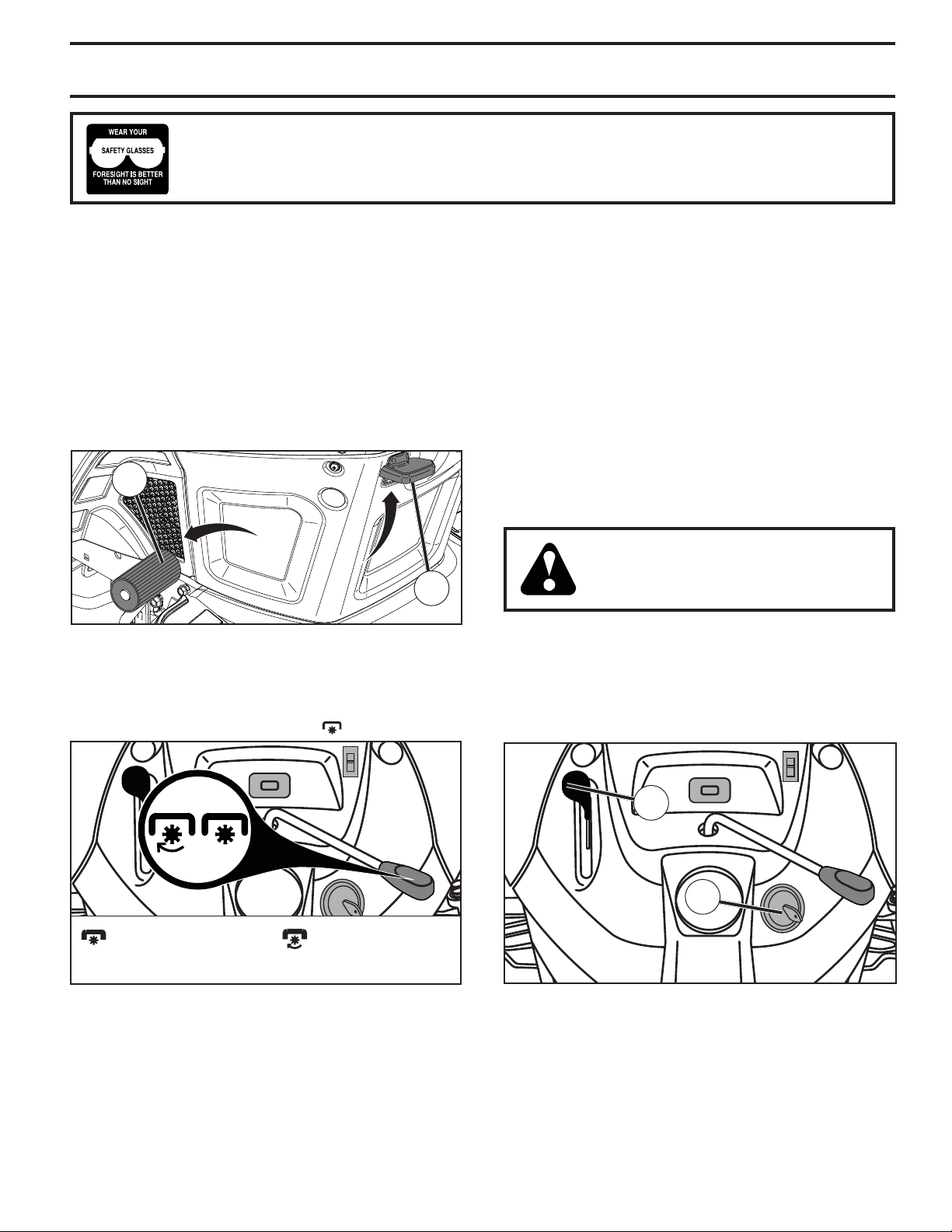 WEAR YOUR
SAFETY GLASSES
FORESIGHT IS BETTER THAN NO SIGHT