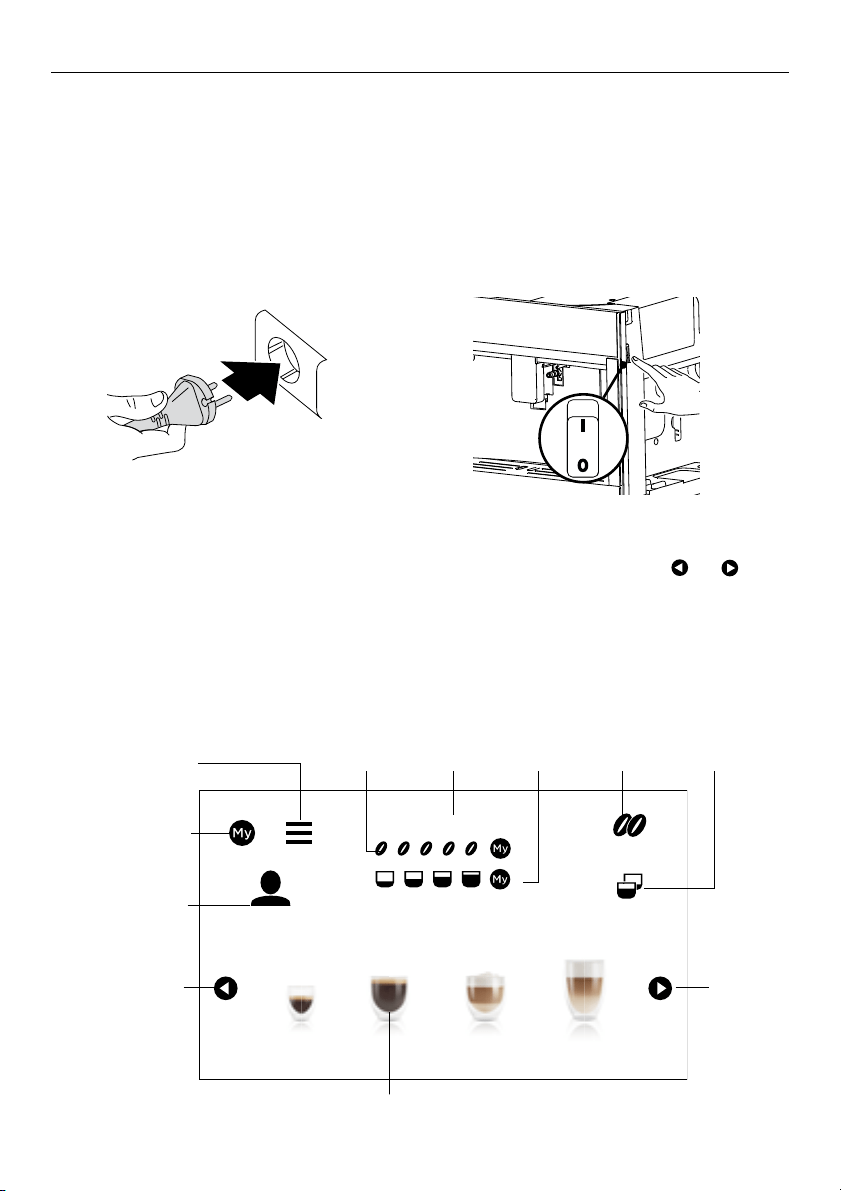 I
0
My
My
My