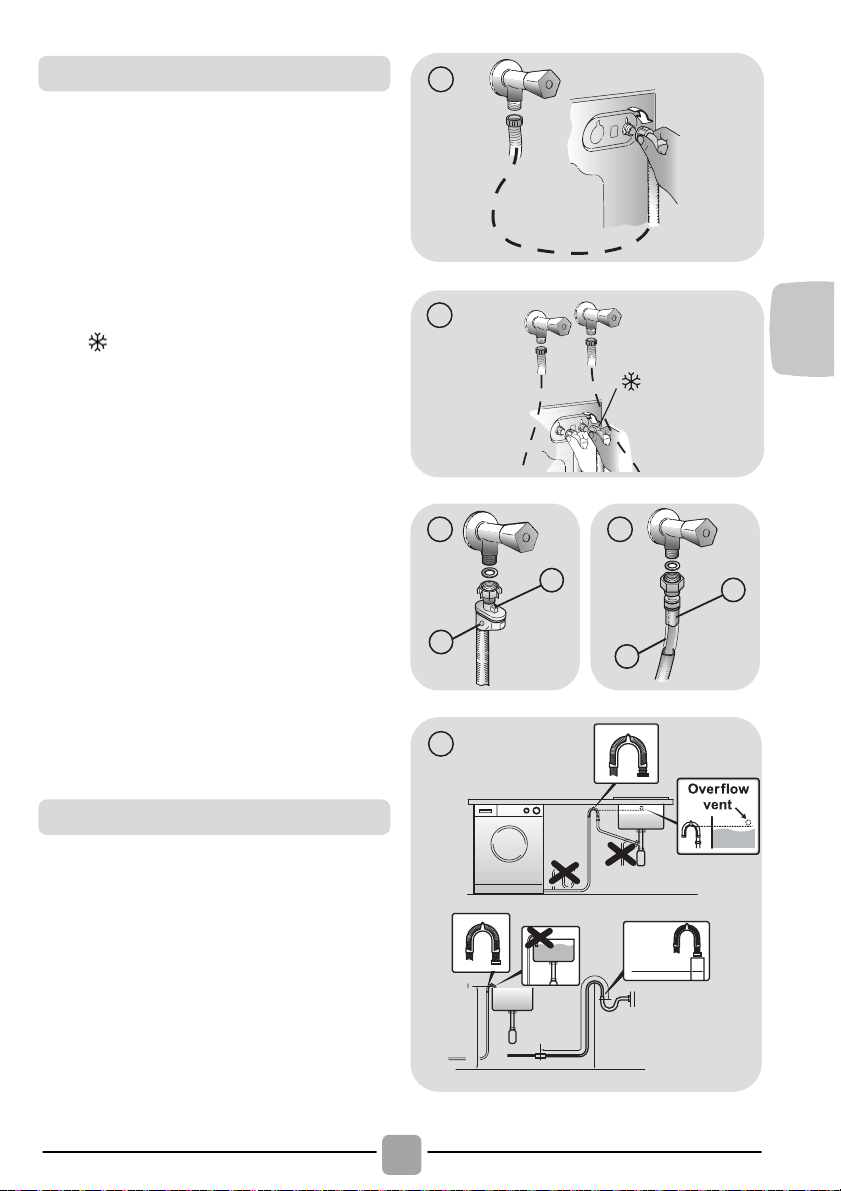 Overflow vent