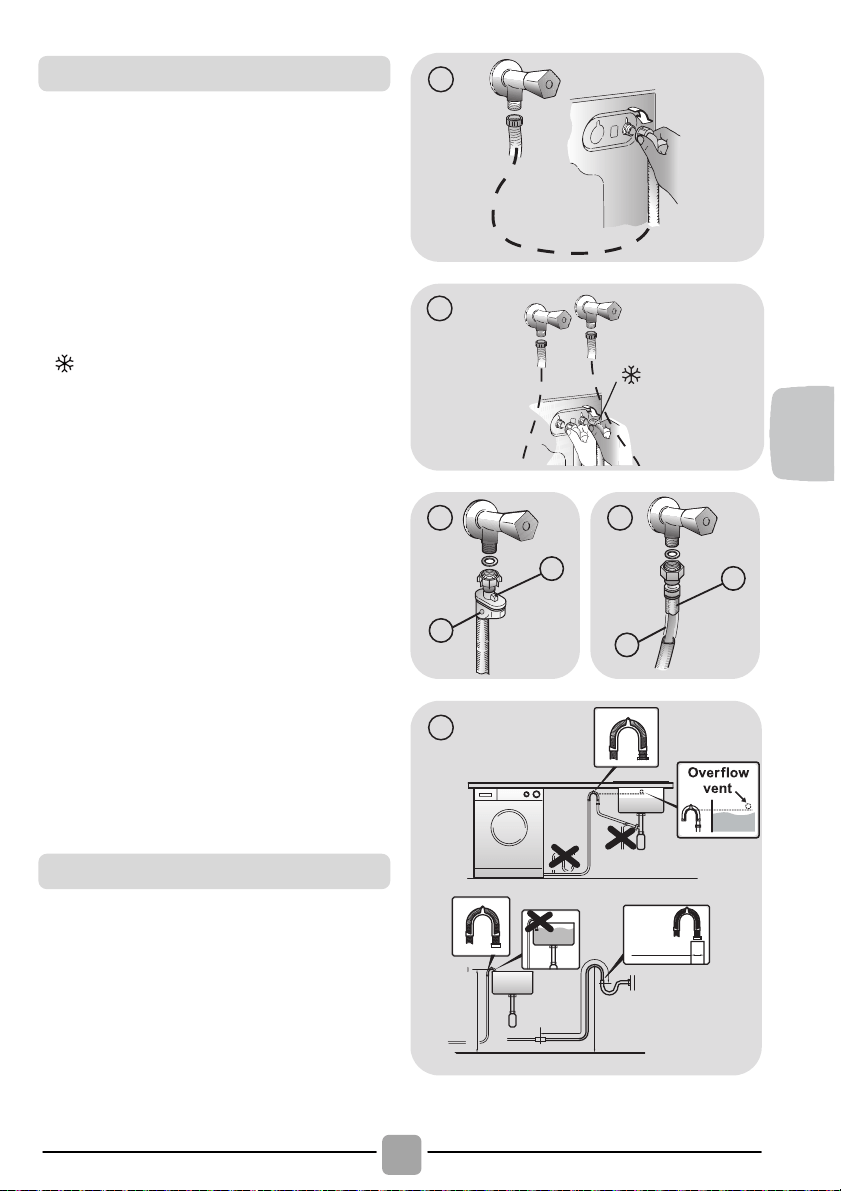 Overflow vent