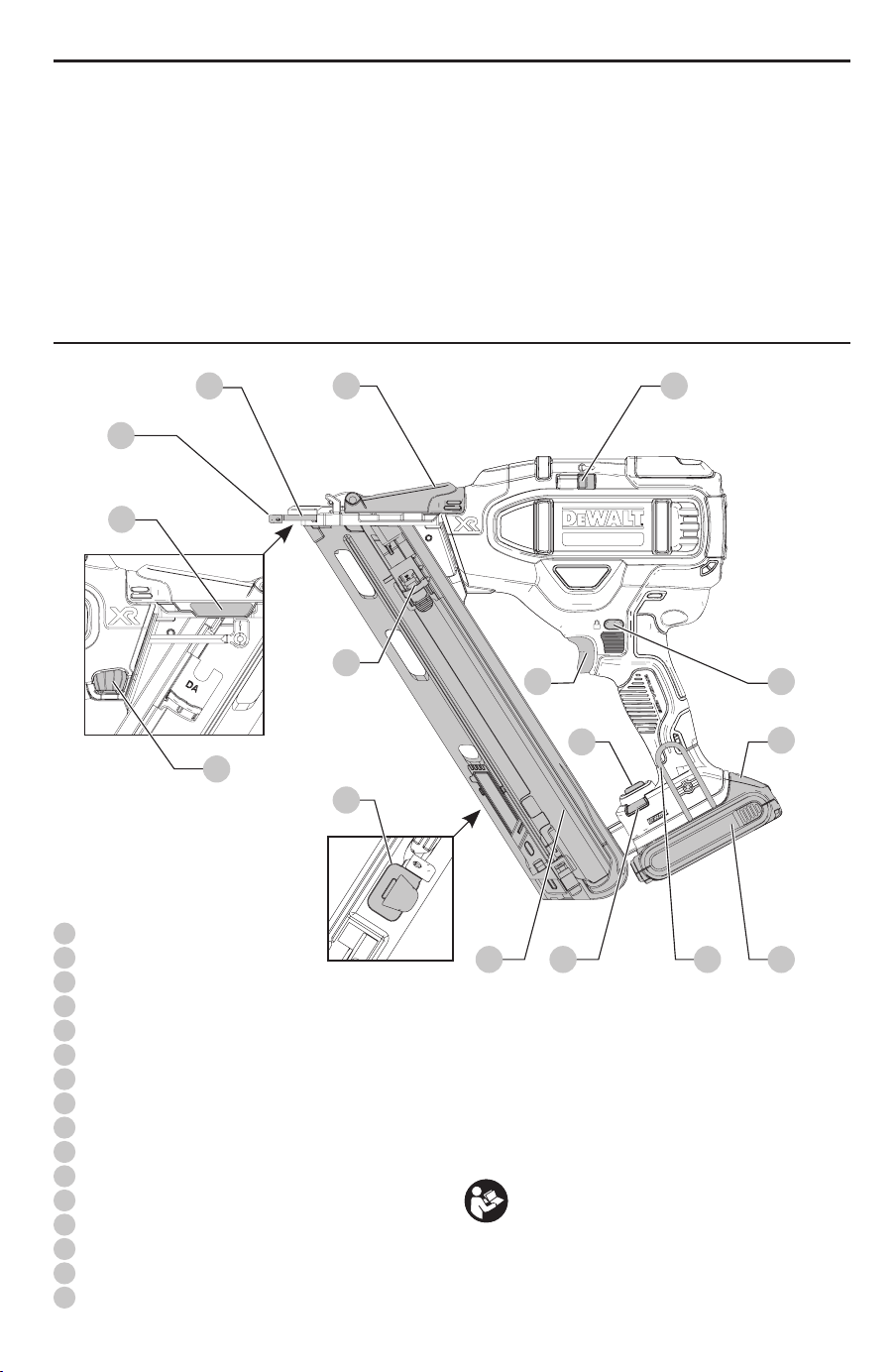 XR

DEWALT

XR

DA