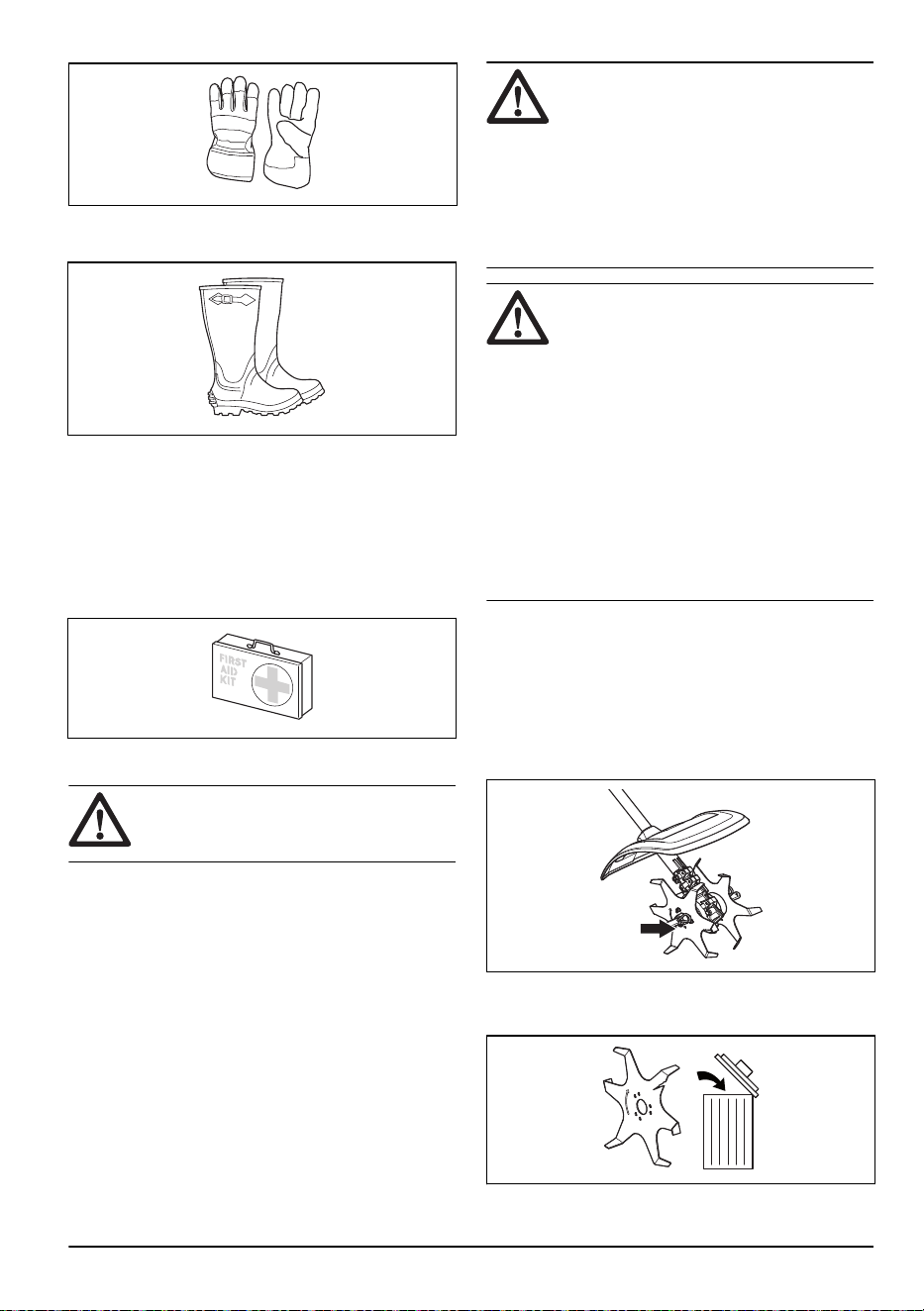 FIRST
AID
KIT