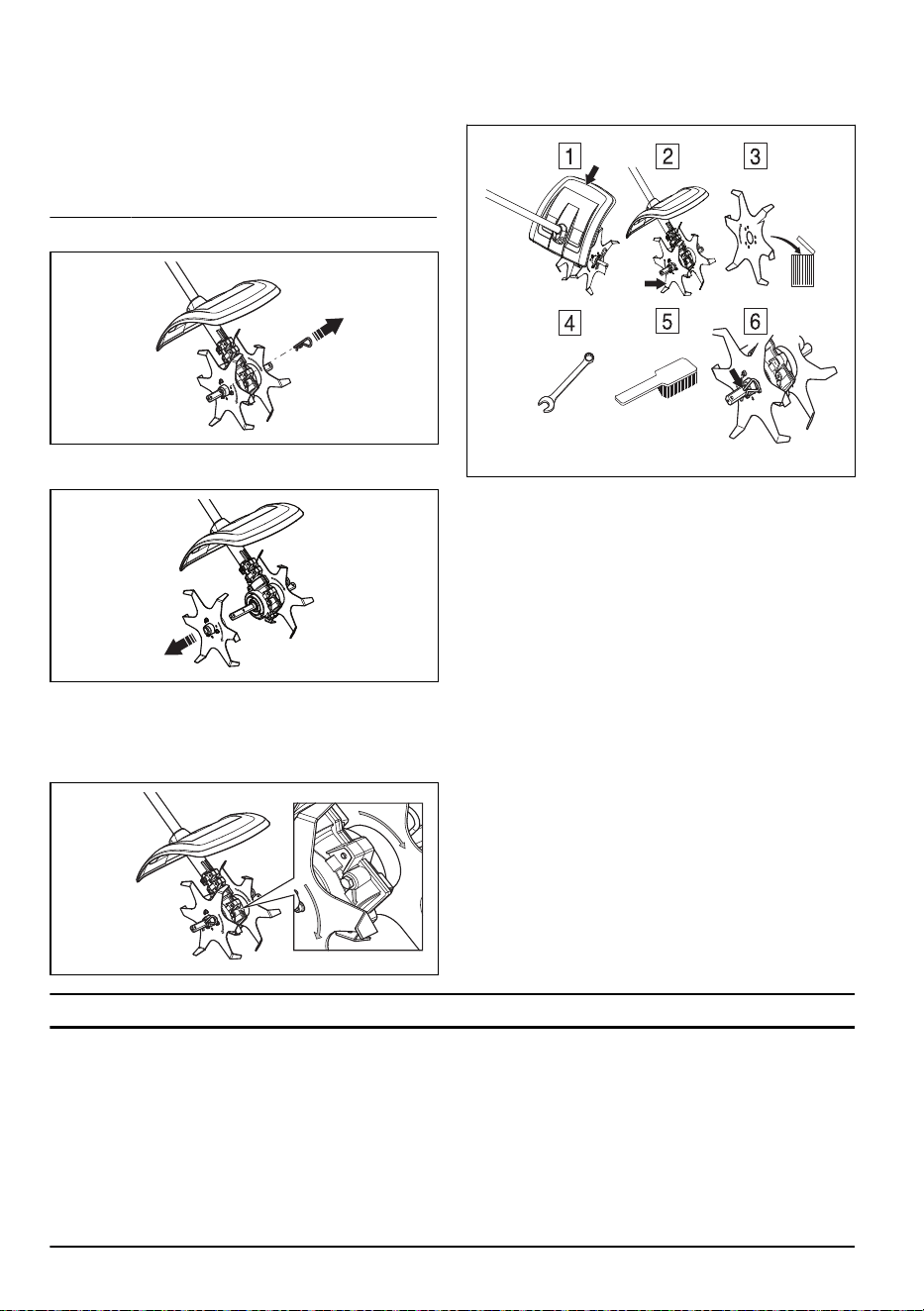 1

2

3

4

5

6