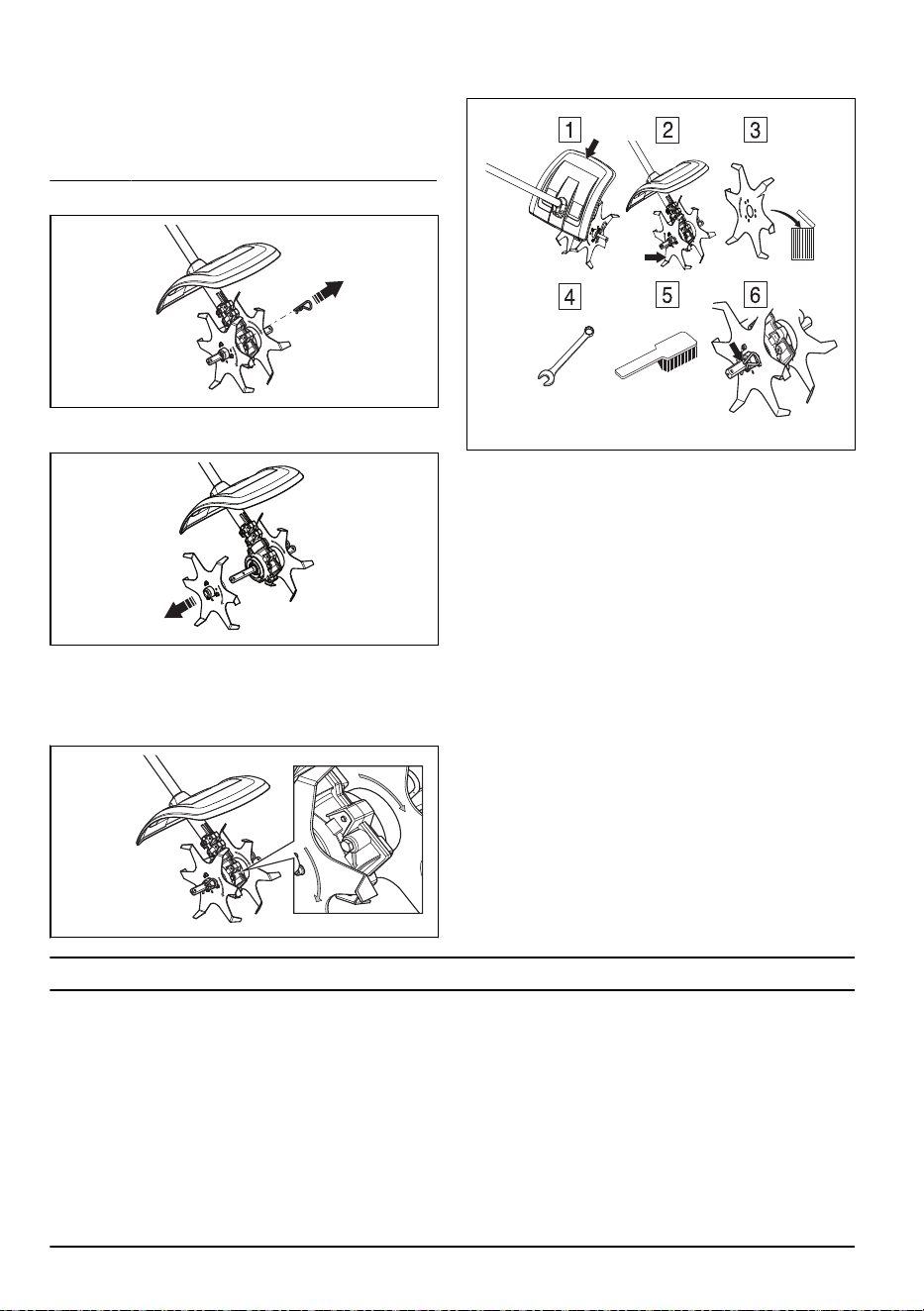 1
2
3
4
5
6