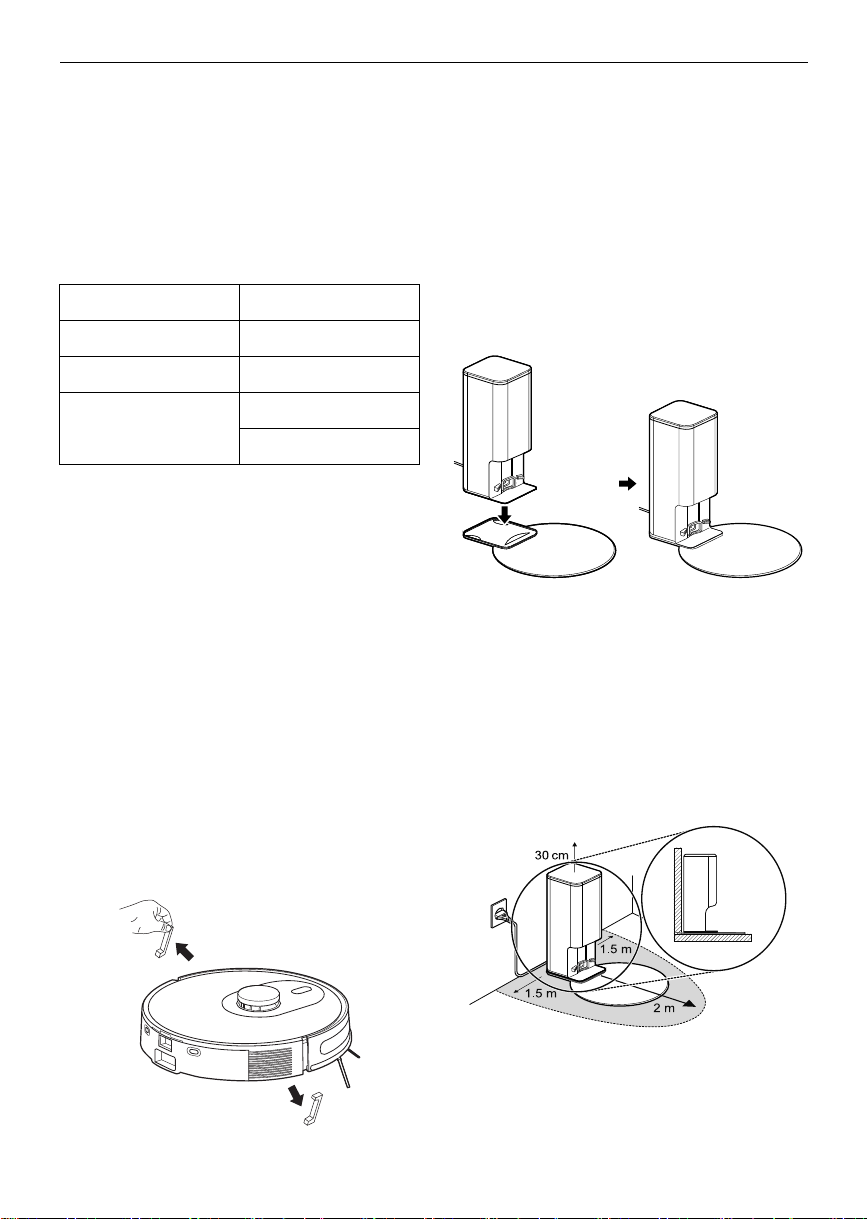 30 cm
1.5 m
1.5 m
2 m