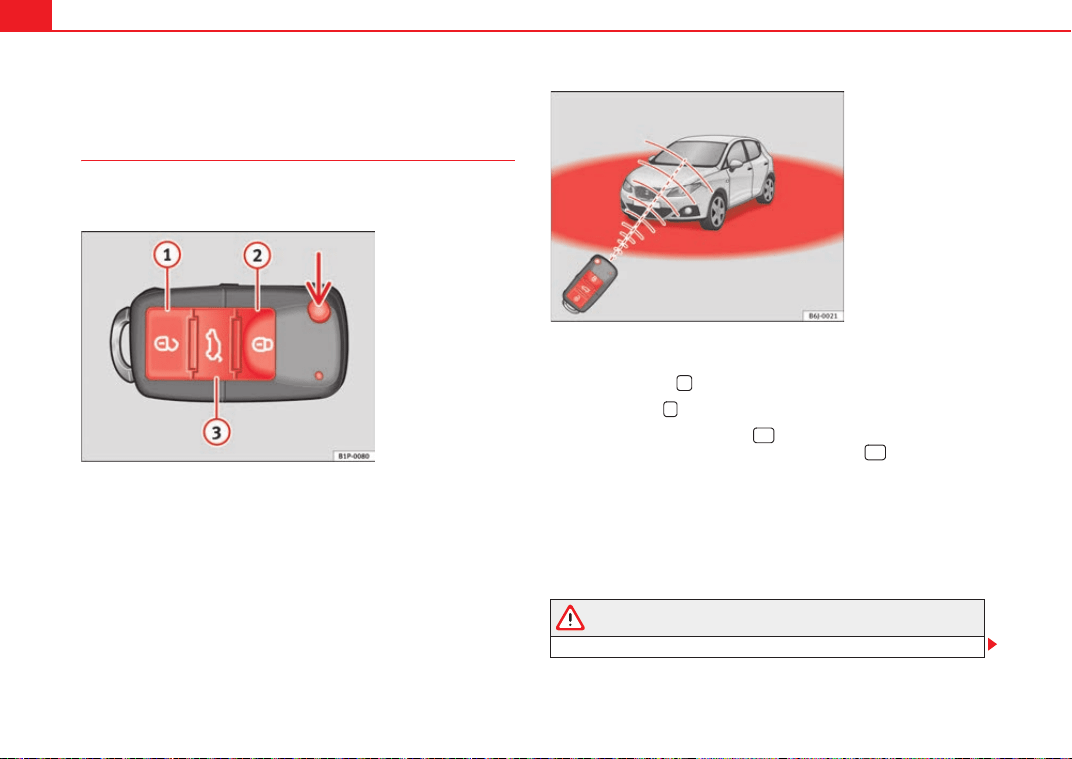 1

2

3

B1P-0080

B6J-0021