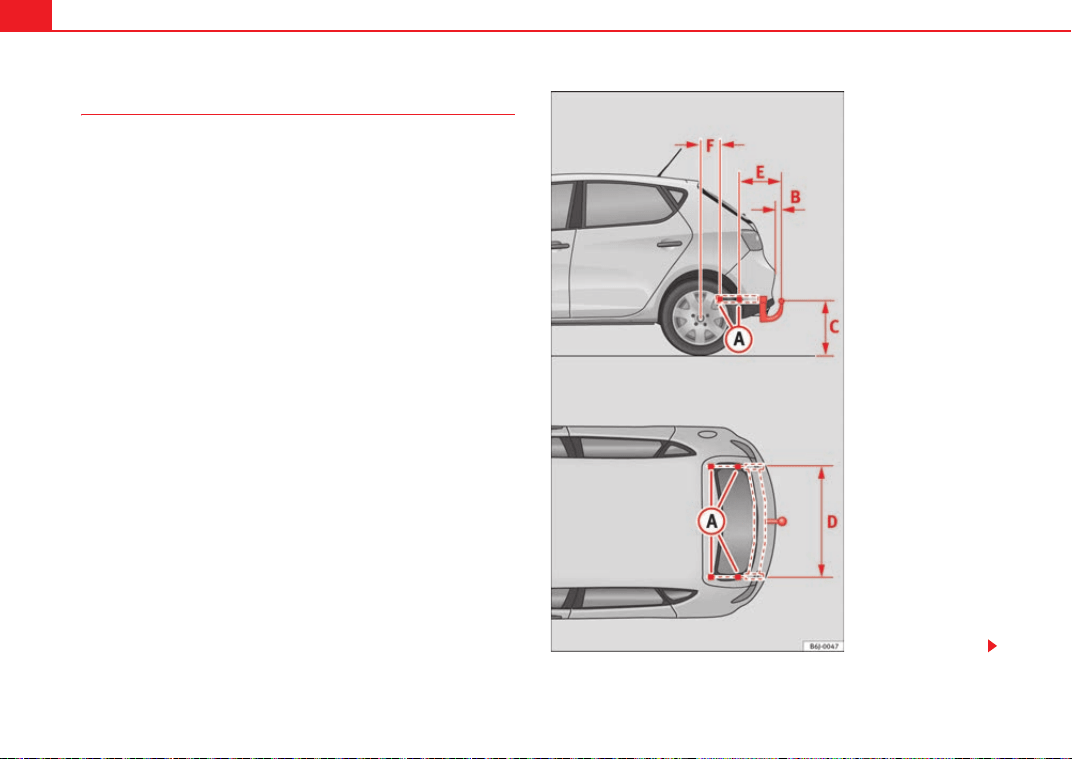 F
E
B
A
C
A
D
B6J-0047