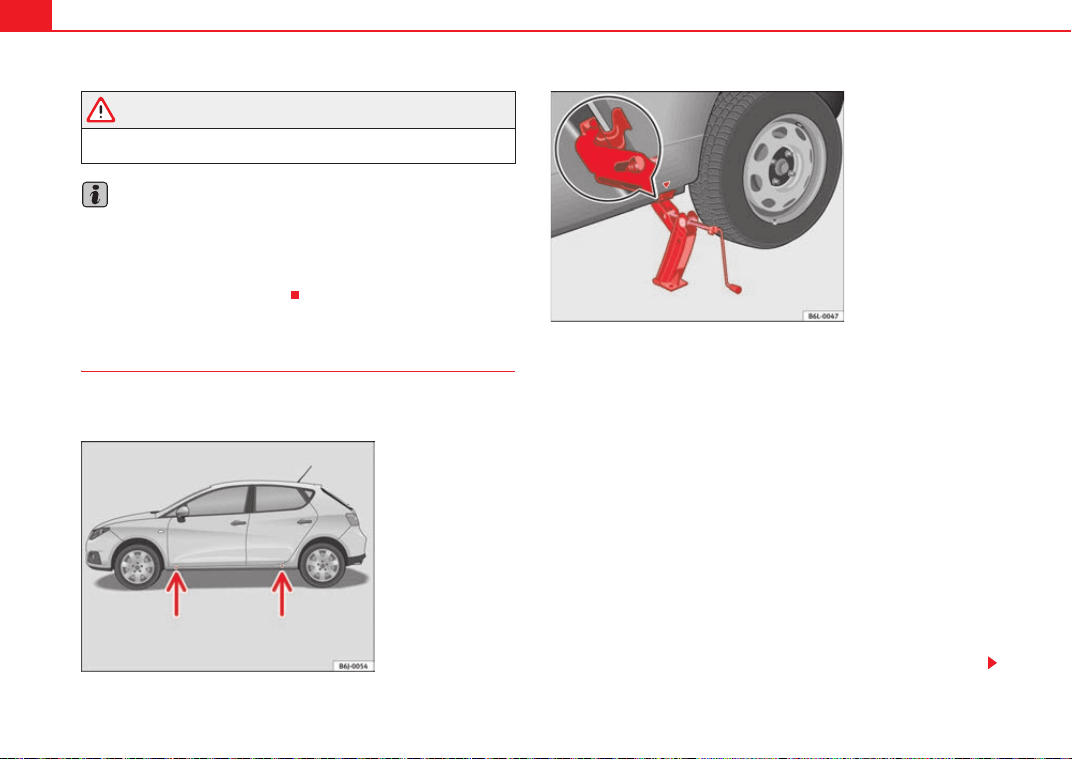 B6J-0054

B6L-0047