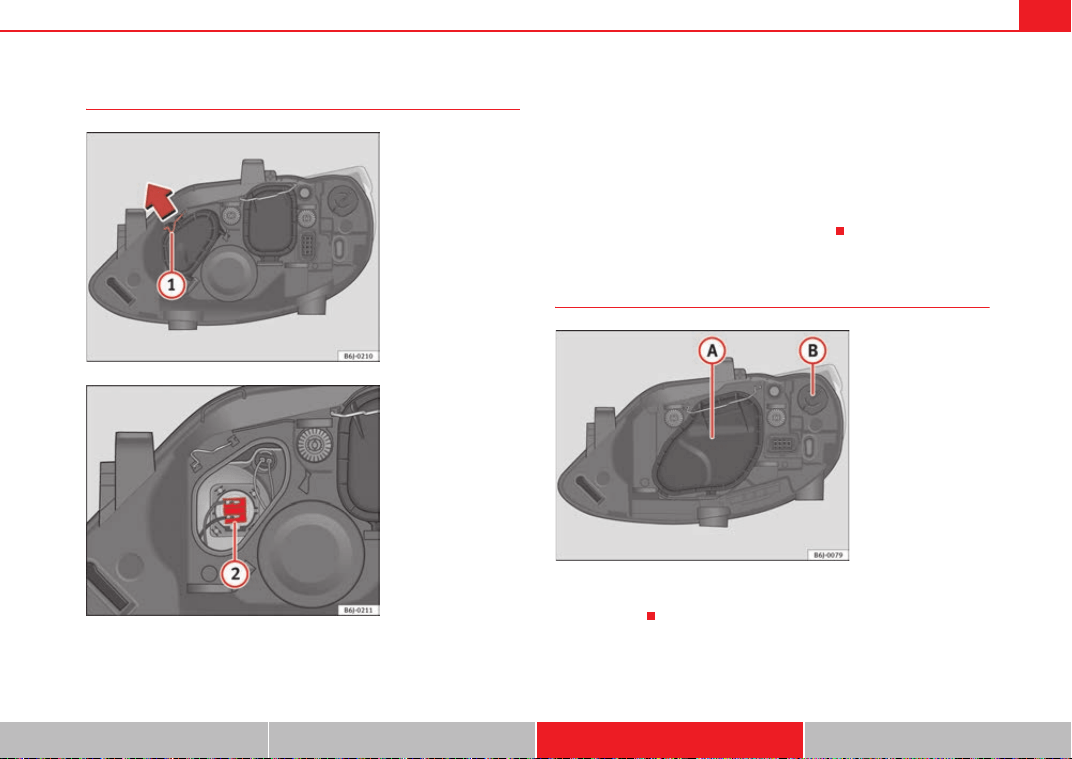 1

B6J-0210

2

B6J-0211

A

B

B6J-0079