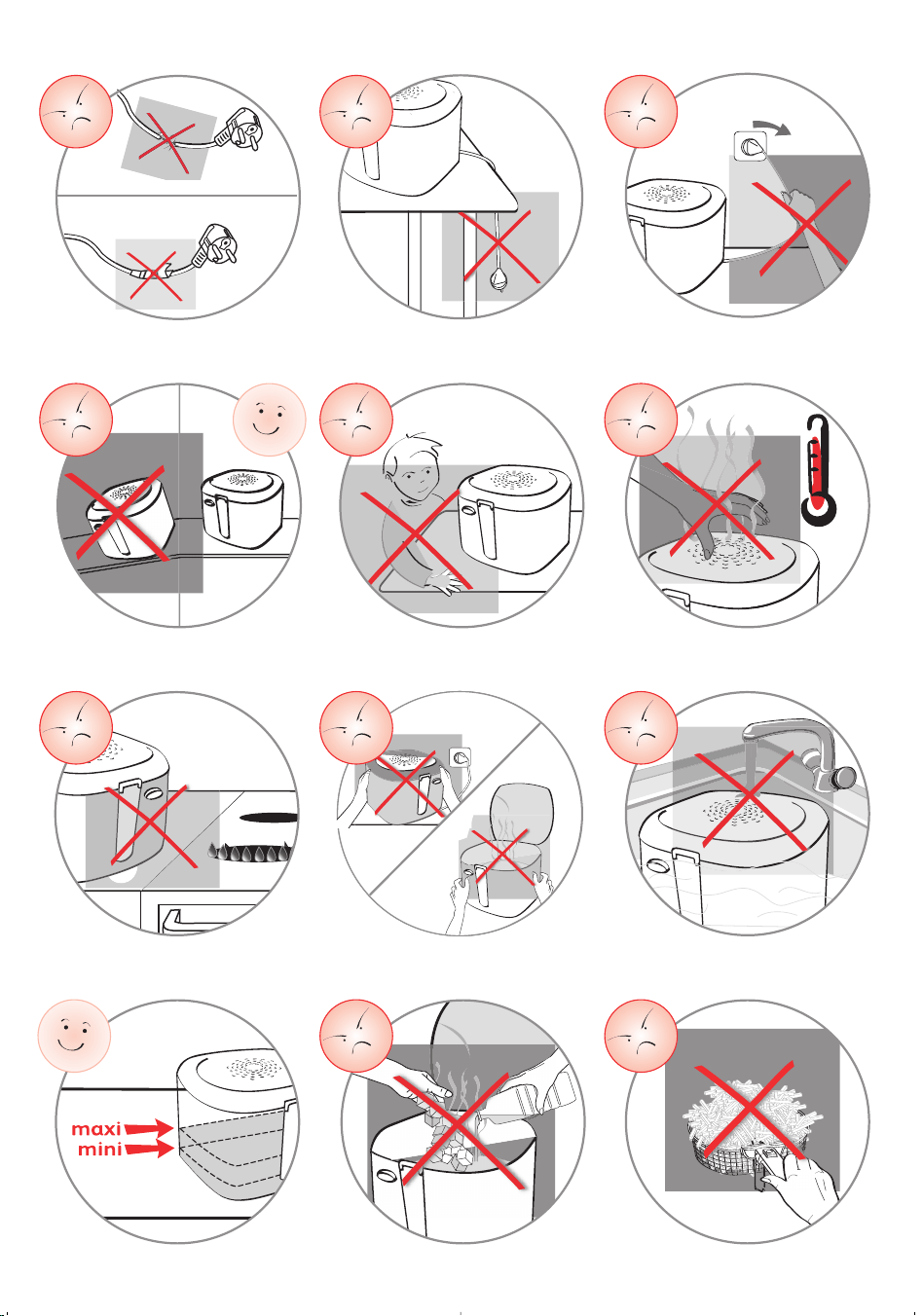 maxi
mini