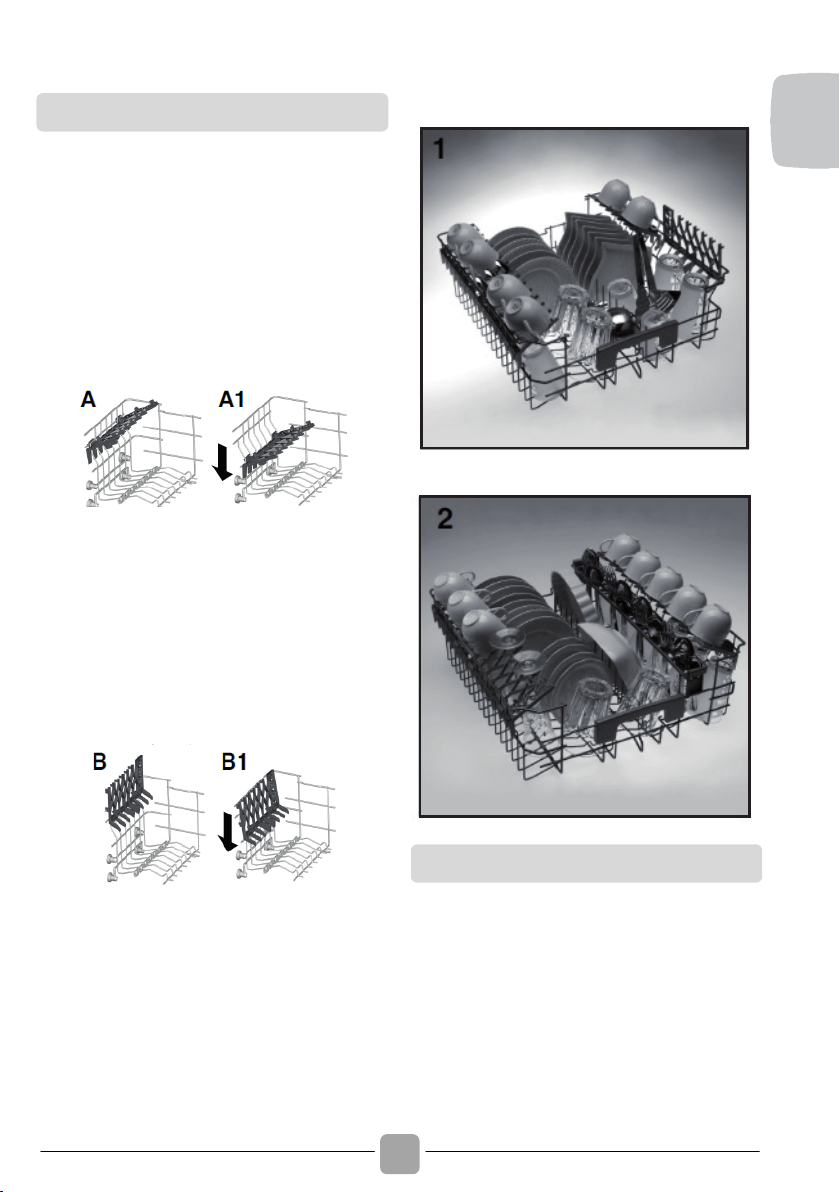 A

A1

B

B1

1

2