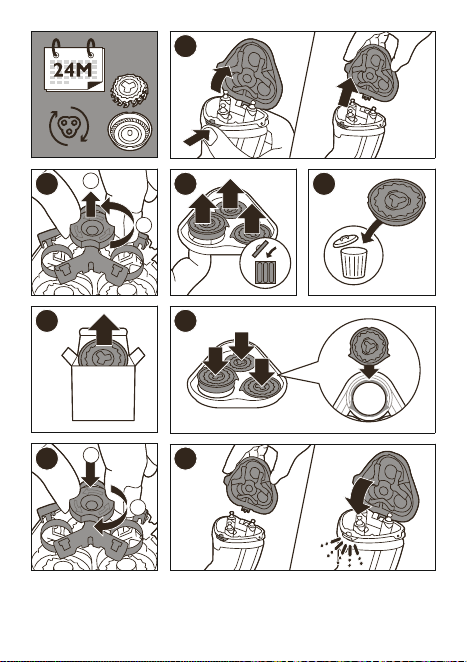 24M